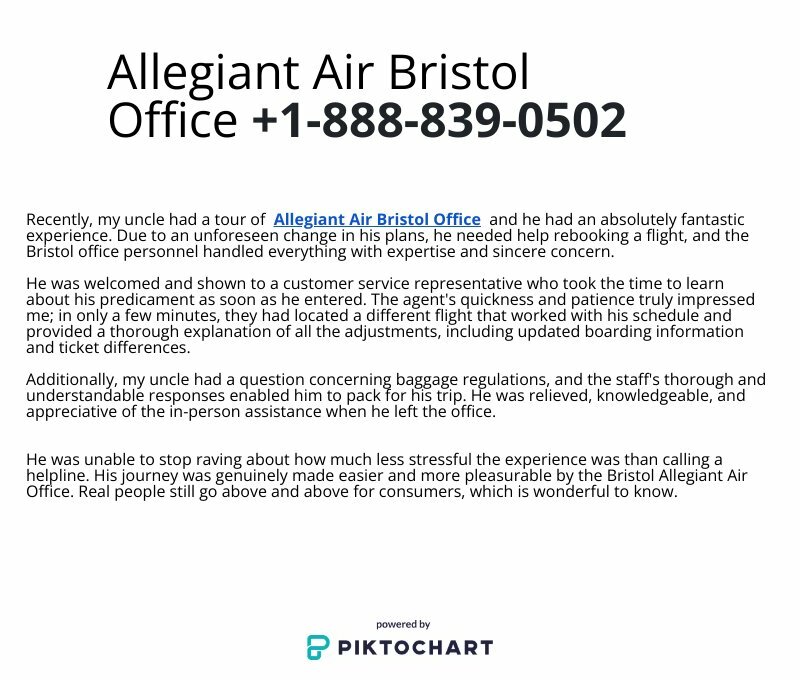 Allegiant Air Bristol Office +1-888-839-0502

Recently, my uncle had a tour of Allegiant Air Bristol Office and he had an absolutely fantastic experience. Due to an unforeseen change in his plans, he needed help rebooking a flight, and the Bristol office personnel handled everything with expertise and sincere concern.

He was welcomed and shown to a customer service representative who took the time to learn about his predicament as soon as he entered. The agent's quickness and patience truly impressed me; in only a few minutes, they had located a different flight that worked with his schedule and provided a thorough explanation of all the adjustments, including updated boarding information and ticket differences.

Additionally, my uncle had a question concerning baggage regulations, and the staff's thorough and understandable responses enabled him to pack for his trip. He was relieved, knowledgeable, and appreciative of the in-person assistance when he left the office.

He was unable to stop raving about how much less stressful the experience was than calling a helpline. His journey was genuinely made easier and more pleasurable by the Bristol Allegiant Air Office. Real people still go above and above for consumers, which is wonderful to know.

powered by
PIKTOCHART