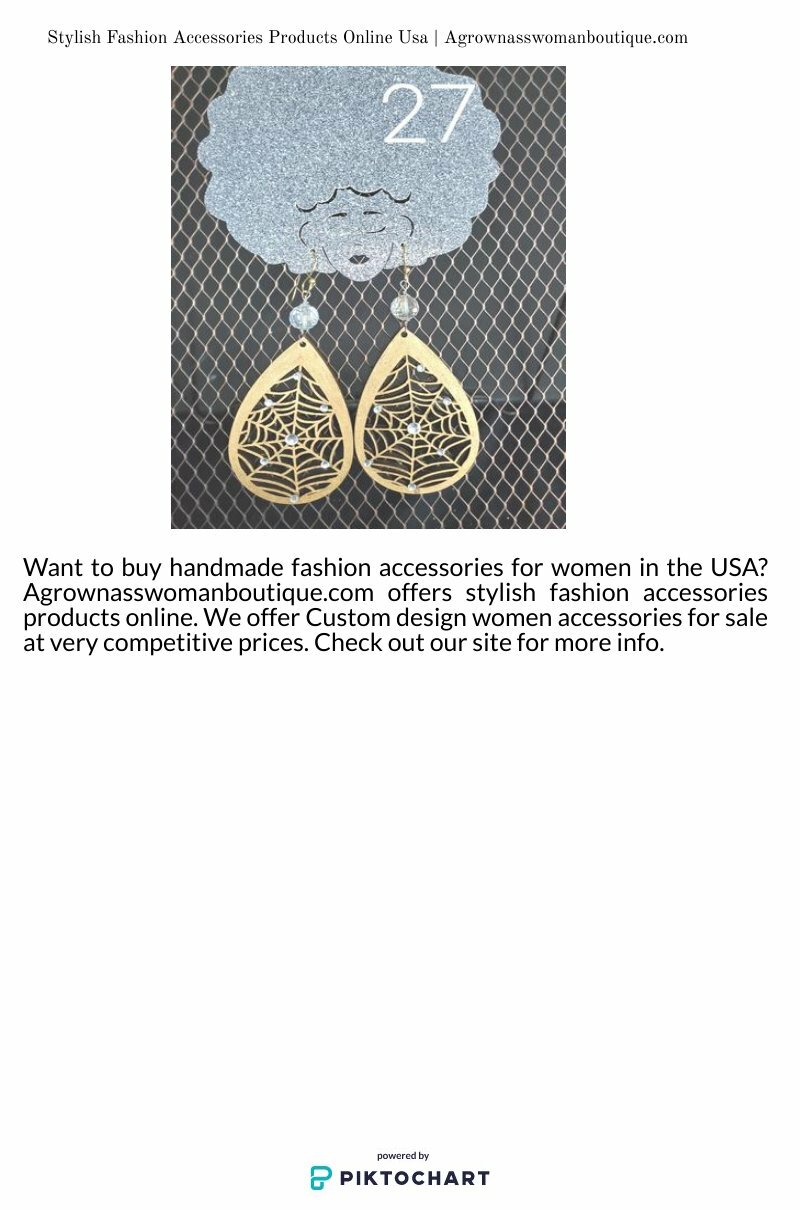 Stylish Fashion Accessories Products Online Usa | Agrownasswomanboutique.com

27

Want to buy handmade fashion accessories for women in the USA? Agrownasswomanboutique.com offers stylish fashion accessories products online. We offer Custom design women accessories for sale at very competitive prices. Check out our site for more info.

powered by
PIKTOCHART