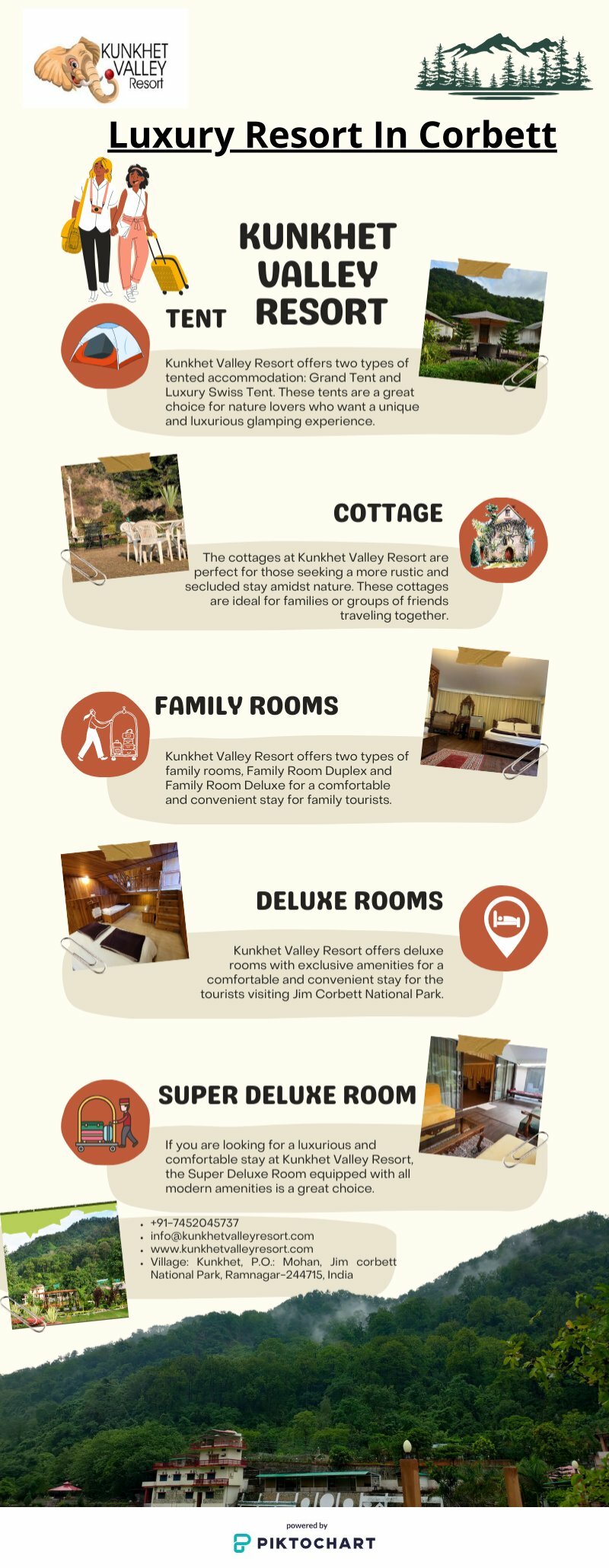 KUNKHET VALLEY Resort

Luxury Resort In Corbett

KUNKHET VALLEY RESORT

TENT

Kunkhet Valley Resort offers two types of tented accommodation: Grand Tent and Luxury Swiss Tent. These tents are a great choice for nature lovers who want a unique and luxurious glamping experience.

COTTAGE

The cottages at Kunkhet Valley Resort are perfect for those seeking a more rustic and secluded stay amidst nature. These cottages are ideal for families or groups of friends traveling together.

FAMILY ROOMS

Kunkhet Valley Resort offers two types of family rooms, Family Room Duplex and Family Room Deluxe for a comfortable and convenient stay for family tourists.

DELUXE ROOMS

Kunkhet Valley Resort offers deluxe rooms with exclusive amenities for a comfortable and convenient stay for the tourists visiting Jim Corbett National Park.

SUPER DELUXE ROOM

If you are looking for a luxurious and comfortable stay at Kunkhet Valley Resort, the Super Deluxe Room equipped with all modern amenities is a great choice.

- +91-7452045737
- info@kunkhetvalleyresort.com
- www.kunkhetvalleyresort.com
- Village: Kunkhet, P.O.: Mohan, Jim corbett National Park, Ramnagar-244715, India

powered by
PIKTOCHART