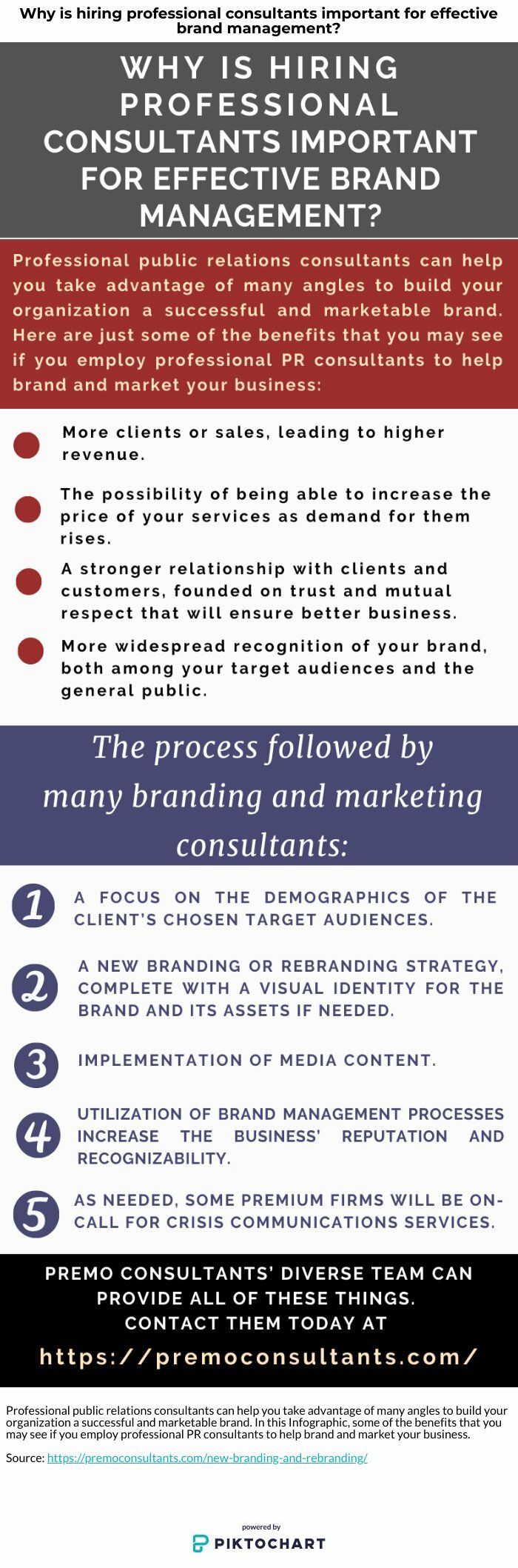 Why is hiring professional consultants important for effective brand management?

WHY IS HIRING PROFESSIONAL CONSULTANTS IMPORTANT FOR EFFECTIVE BRAND MANAGEMENT?

Professional public relations consultants can help you take advantage of many angles to build your organization a successful and marketable brand. Here are just some of the benefits that you may see if you employ professional PR consultants to help brand and market your business:

More clients or sales, leading to higher revenue.

The possibility of being able to increase the price of your services as demand for them rises.

A stronger relationship with clients and customers, founded on trust and mutual respect that will ensure better business.

More widespread recognition of your brand, both among your target audiences and the general public.

The process followed by many branding and marketing consultants:

1 A FOCUS ON THE DEMOGRAPHICS OF THE CLIENT'S CHOSEN TARGET AUDIENCES.

2 A NEW BRANDING OR REBRANDING STRATEGY, COMPLETE WITH A VISUAL IDENTITY FOR THE BRAND AND ITS ASSETS IF NEEDED.

3 IMPLEMENTATION OF MEDIA CONTENT.

4 UTILIZATION OF BRAND MANAGEMENT PROCESSES INCREASE THE BUSINESS' REPUTATION AND RECOGNIZABILITY.

5 AS NEEDED, SOME PREMIUM FIRMS WILL BE ON-CALL FOR CRISIS COMMUNICATIONS SERVICES.

PREMO CONSULTANTS' DIVERSE TEAM CAN PROVIDE ALL OF THESE THINGS. CONTACT THEM TODAY AT
https://premoconsultants.com/

Professional public relations consultants can help you take advantage of many angles to build your organization a successful and marketable brand. In this Infographic, some of the benefits that you may see if you employ professional PR consultants to help brand and market your business.

Source: https://premoconsultants.com/new-branding-and-rebranding/

powered by
PIKTOCHART