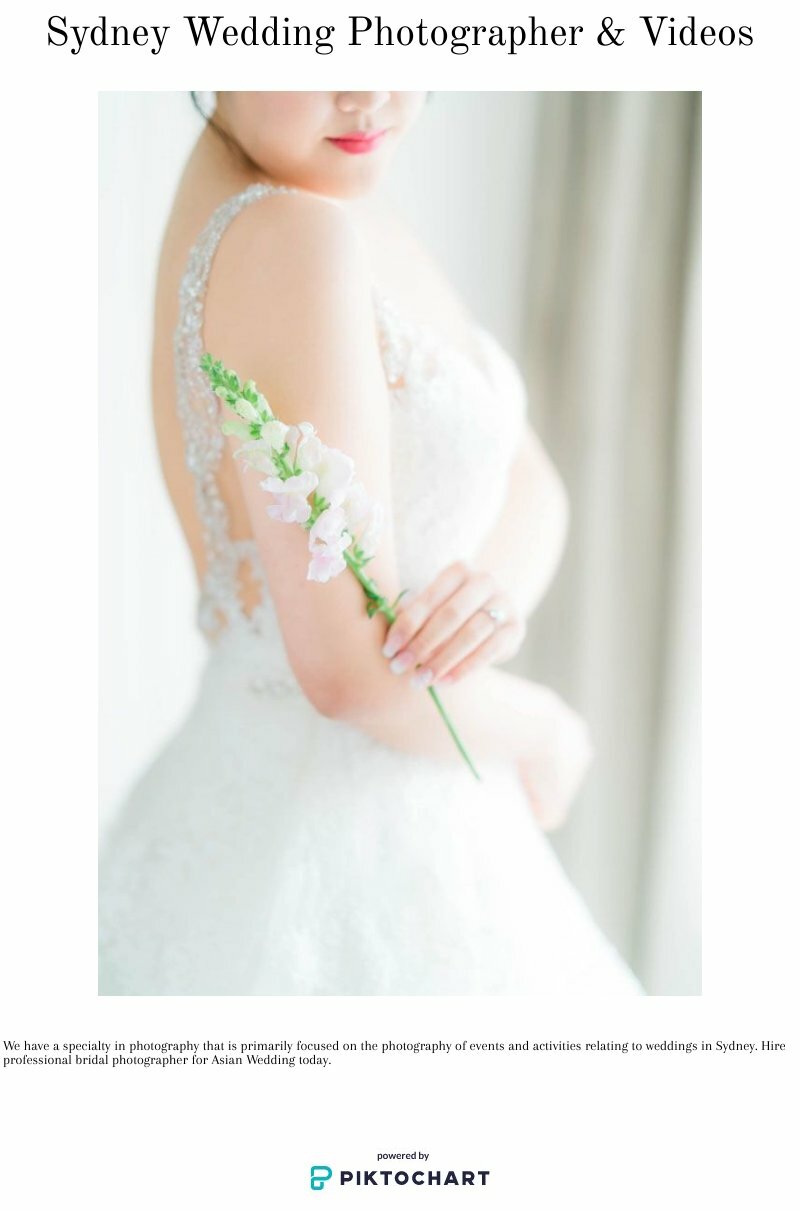 Sydney Wedding Photographer & Videos

We have a specialty in photography that is primarily focused on the photography of events and activities relating to weddings in Sydney. Hire professional bridal photographer for Asian Wedding today.

powered by
PIKTOCHART