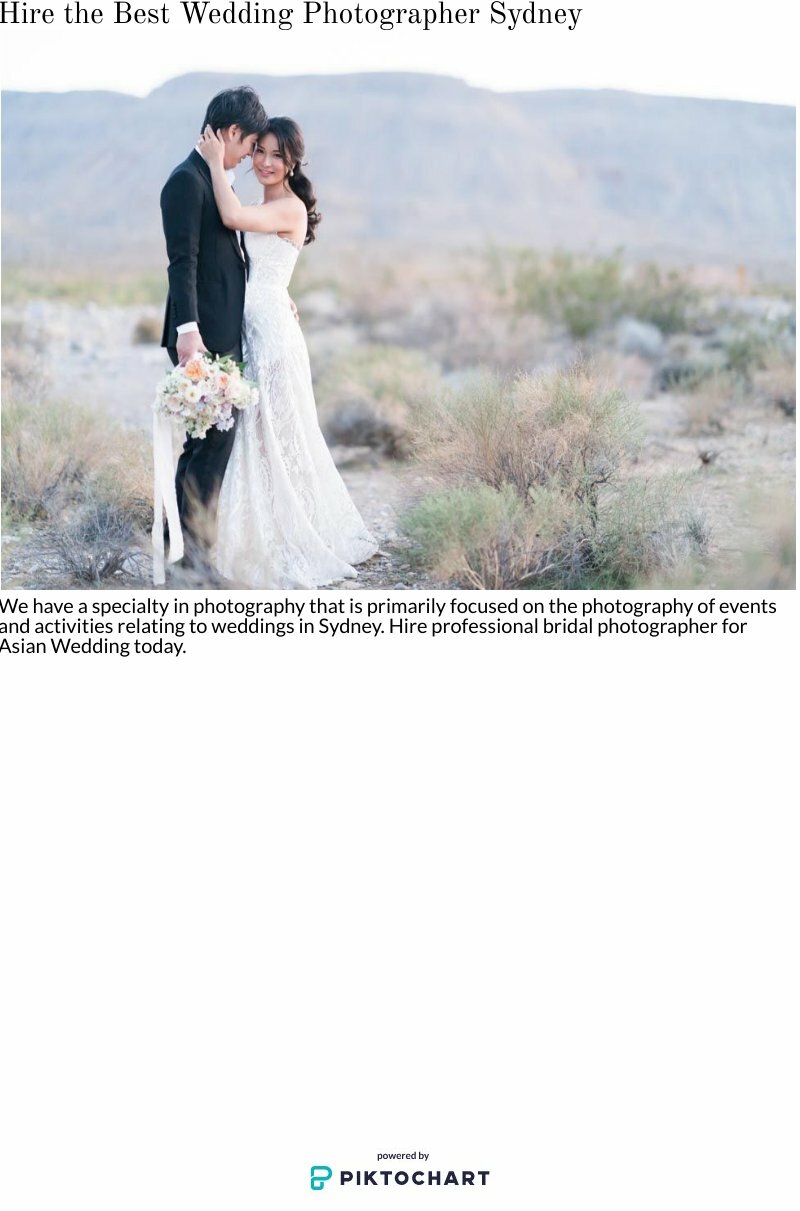 Hire the Best Wedding Photographer Sydney

We have a specialty in photography that is primarily focused on the photography of events and activities relating to weddings in Sydney. Hire professional bridal photographer for Asian Wedding today.

powered by
PIKTOCHART