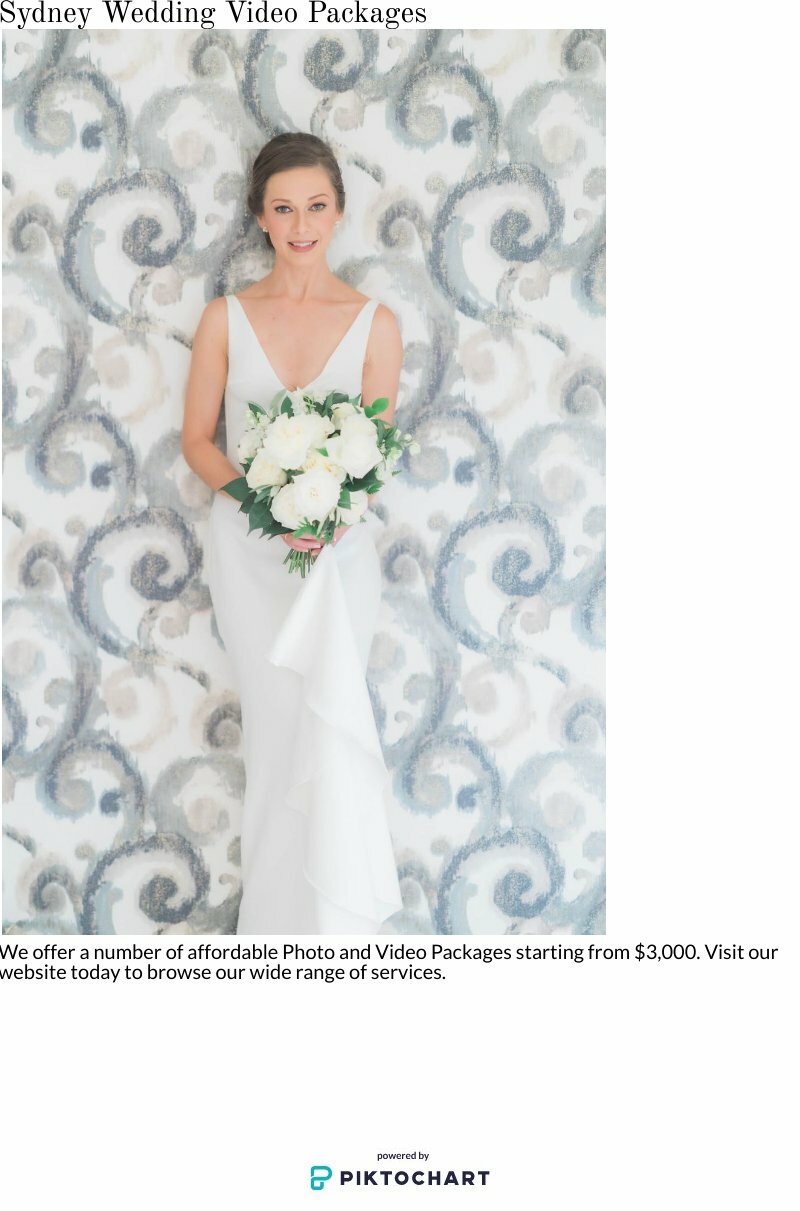 Sydney Wedding Video Packages

We offer a number of affordable Photo and Video Packages starting from \$3,000. Visit our website today to browse our wide range of services.

powered by
PIKTOCHART