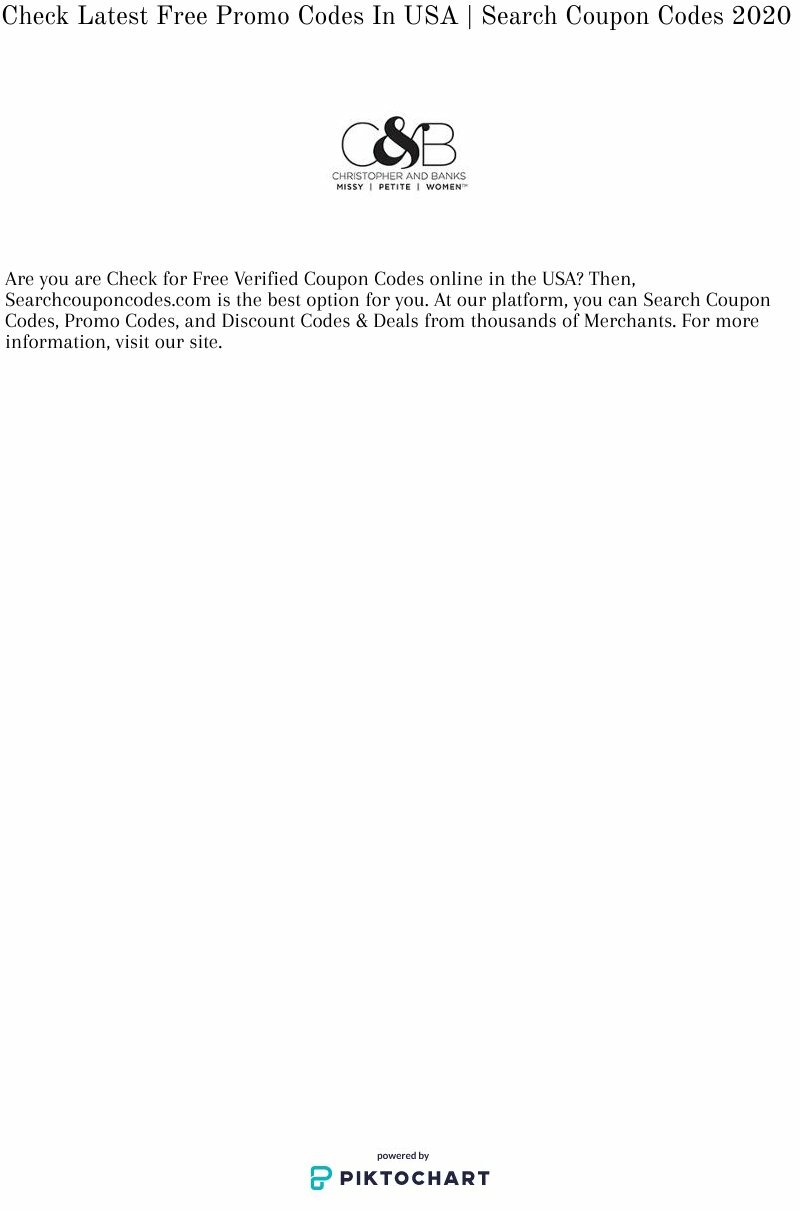 Check Latest Free Promo Codes In USA | Search Coupon Codes 2020

C&B
CHRISTOPHER AND BANKS
MISSY | PETITE | WOMEN™

Are you are Check for Free Verified Coupon Codes online in the USA? Then, Searchcouponcodes.com is the best option for you. At our platform, you can Search Coupon Codes, Promo Codes, and Discount Codes & Deals from thousands of Merchants. For more information, visit our site.

powered by
PIKTOCHART