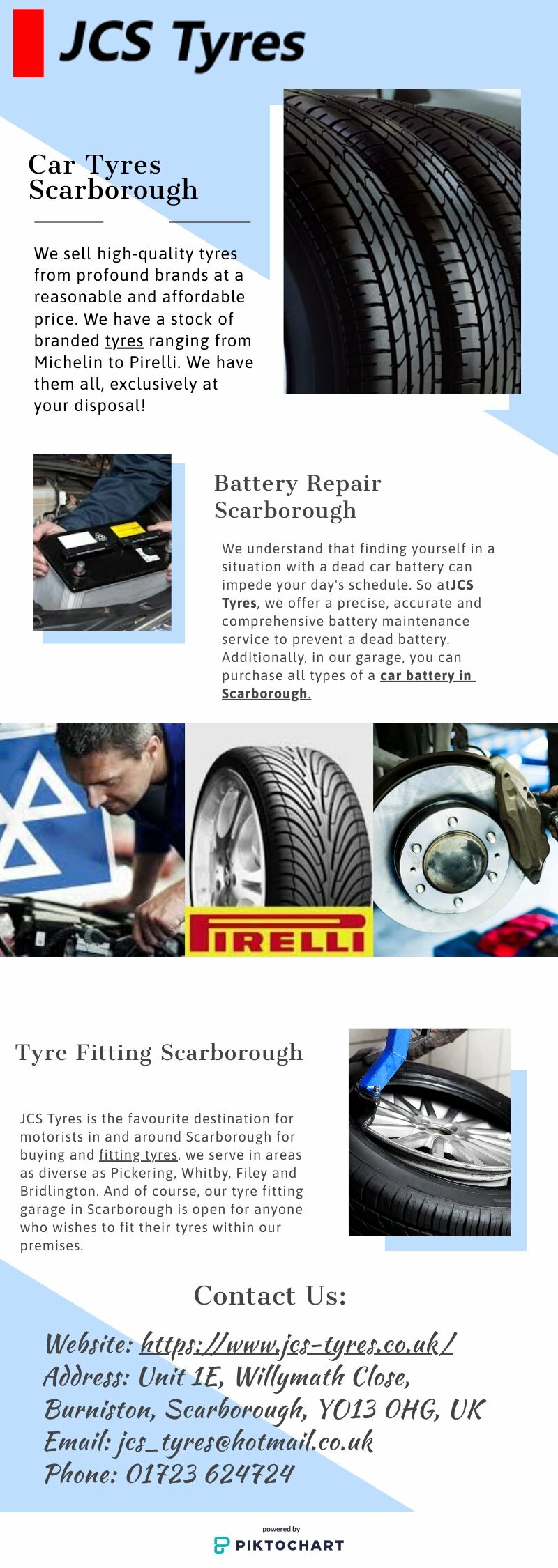 JCS Tyres

Car Tyres Scarborough

We sell high-quality tyres from profound brands at a reasonable and affordable price. We have a stock of branded tyres ranging from Michelin to Pirelli. We have them all, exclusively at your disposal!

Battery Repair Scarborough

We understand that finding yourself in a situation with a dead car battery can impede your day's schedule. So atJCS Tyres, we offer a precise, accurate and comprehensive battery maintenance service to prevent a dead battery. Additionally, in our garage, you can purchase all types of a car battery in Scarborough.

PIRELLI

Tyre Fitting Scarborough

JCS Tyres is the favourite destination for motorists in and around Scarborough for buying and fitting tyres. we serve in areas as diverse as Pickering, Whitby, Filey and Bridlington. And of course, our tyre fitting garage in Scarborough is open for anyone who wishes to fit their tyres within our premises.

Contact Us:

Website: https://www.jcs-tyres.co.uk/
Address: Unit 1E, Willymath Close, Burniston, Scarborough, YO13 0HG, UK
Email: jcs_tyres@hotmail.co.uk
Phone: 01723 624724

powered by
PIKTOCHART