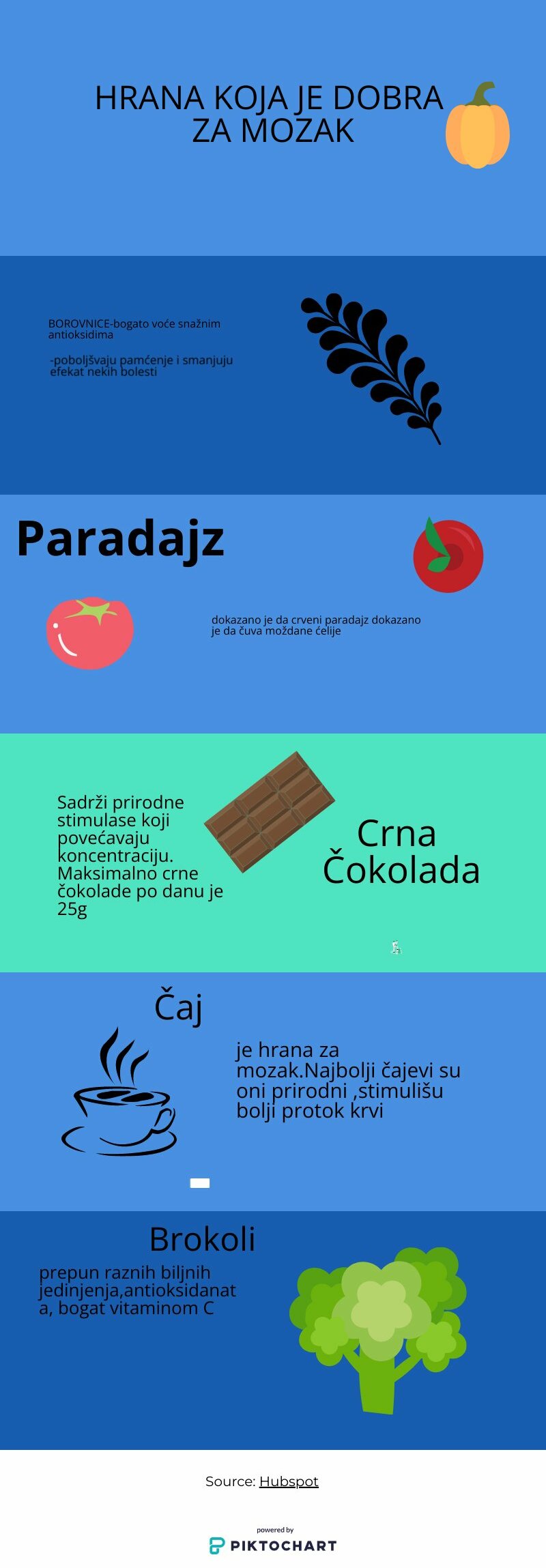 HRANA KOJA JE DOBRA ZA MOZAK

BOROVNICE-bogato voće snažnim antioksidima

-poboljšvaju pamćenje i smanjuju efekat nekih bolesti

Paradajz

dokazano je da crveni paradajz dokazano je da čuva moždane ćelije

Sadrži prirodne stimulase koji povećavaju koncentraciju. Maksimalno crne čokolade po danu je 25g

Crna Čokolada

Čaj

je hrana za mozak.Najbolji čajevi su oni prirodni ,stimulišu bolji protok krvi

Brokoli

prepun raznih biljnih jedinjenja,antioksidanata, bogat vitaminom C

Source: Hubspot

powered by
PIKTOCHART