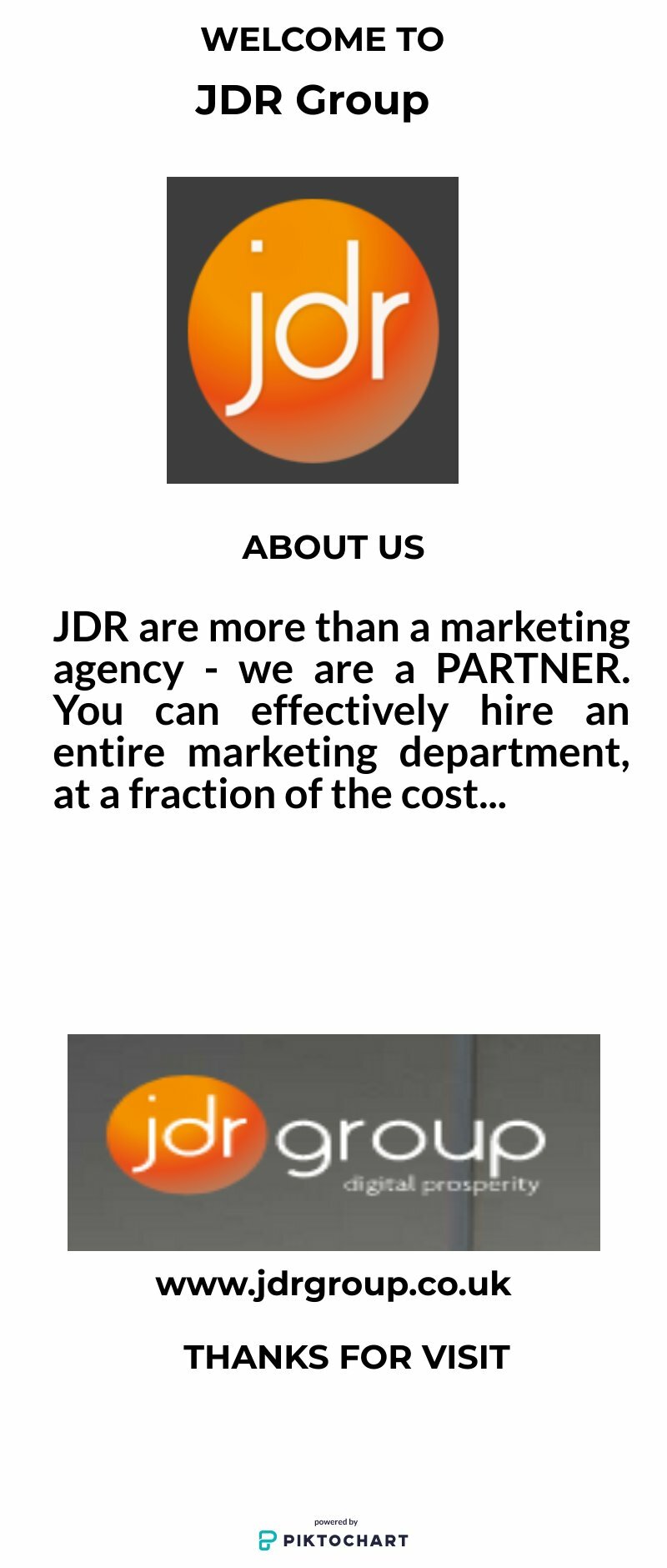 WELCOME TO
JDR Group

jdr

ABOUT US

JDR are more than a marketing agency - we are a PARTNER. You can effectively hire an entire marketing department, at a fraction of the cost...

jdr group
digital prosperity

www.jdrgroup.co.uk

THANKS FOR VISIT

powered by
PIKTOCHART