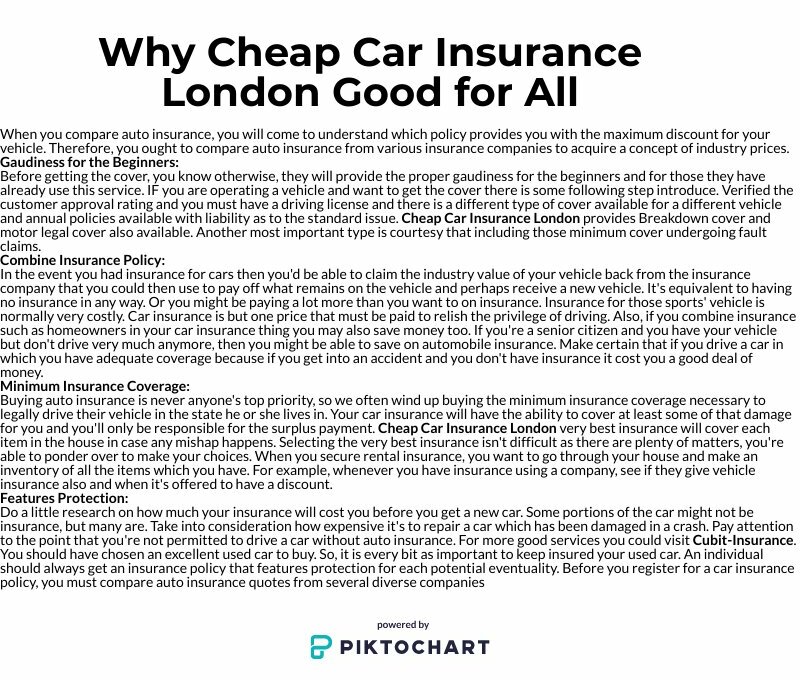 Why Cheap Car Insurance London Good for All

When you compare auto insurance, you will come to understand which policy provides you with the maximum discount for your vehicle. Therefore, you ought to compare auto insurance from various insurance companies to acquire a concept of industry prices.
Gaudiness for the Beginners:
Before getting the cover, you know otherwise, they will provide the proper gaudiness for the beginners and for those they have already use this service. IF you are operating a vehicle and want to get the cover there is some following step introduce. Verified the customer approval rating and you must have a driving license and there is a different type of cover available for a different vehicle and annual policies available with liability as to the standard issue. Cheap Car Insurance London provides Breakdown cover and motor legal cover also available. Another most important type is courtesy that including those minimum cover undergoing fault claims.
Combine Insurance Policy:
In the event you had insurance for cars then you'd be able to claim the industry value of your vehicle back from the insurance company that you could then use to pay off what remains on the vehicle and perhaps receive a new vehicle. It's equivalent to having no insurance in any way. Or you might be paying a lot more than you want to on insurance. Insurance for those sports' vehicle is normally very costly. Car insurance is but one price that must be paid to relish the privilege of driving. Also, if you combine insurance such as homeowners in your car insurance thing you may also save money too. If you're a senior citizen and you have your vehicle but don't drive very much anymore, then you might be able to save on automobile insurance. Make certain that if you drive a car in which you have adequate coverage because if you get into an accident and you don't have insurance it cost you a good deal of money.
Minimum Insurance Coverage:
Buying auto insurance is never anyone's top priority, so we often wind up buying the minimum insurance coverage necessary to legally drive their vehicle in the state he or she lives in. Your car insurance will have the ability to cover at least some of that damage for you and you'll only be responsible for the surplus payment. Cheap Car Insurance London very best insurance will cover each item in the house in case any mishap happens. Selecting the very best insurance isn't difficult as there are plenty of matters, you're able to ponder over to make your choices. When you secure rental insurance, you want to go through your house and make an inventory of all the items which you have. For example, whenever you have insurance using a company, see if they give vehicle insurance also and when it's offered to have a discount.
Features Protection:
Do a little research on how much your insurance will cost you before you get a new car. Some portions of the car might not be insurance, but many are. Take into consideration how expensive it's to repair a car which has been damaged in a crash. Pay attention to the point that you're not permitted to drive a car without auto insurance. For more good services you could visit Cubit-Insurance. You should have chosen an excellent used car to buy. So, it is every bit as important to keep insured your used car. An individual should always get an insurance policy that features protection for each potential eventuality. Before you register for a car insurance policy, you must compare auto insurance quotes from several diverse companies

powered by
PIKTOCHART