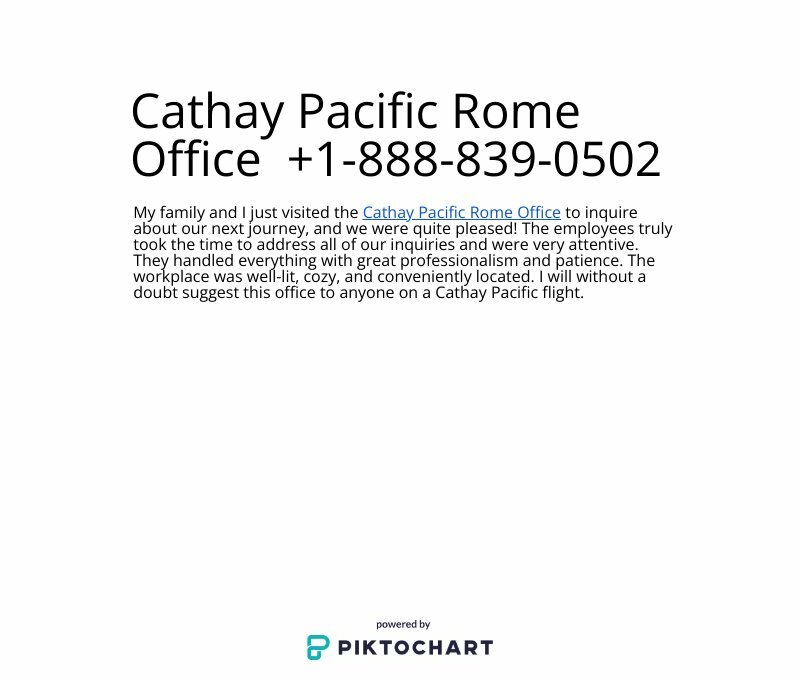 Cathay Pacific Rome Office +1-888-839-0502

My family and I just visited the Cathay Pacific Rome Office to inquire about our next journey, and we were quite pleased! The employees truly took the time to address all of our inquiries and were very attentive. They handled everything with great professionalism and patience. The workplace was well-lit, cozy, and conveniently located. I will without a doubt suggest this office to anyone on a Cathay Pacific flight.

powered by
PIKTOCHART