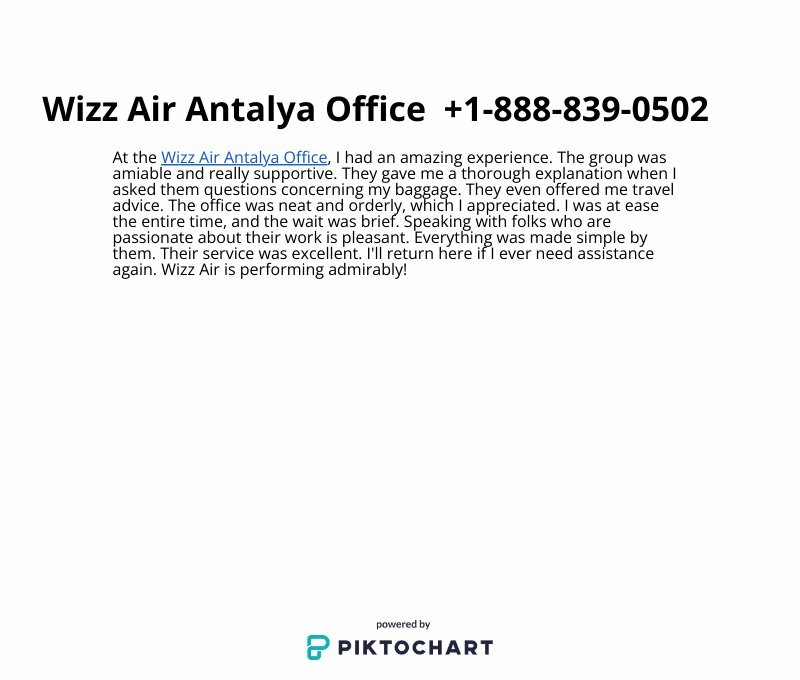 Wizz Air Antalya Office +1-888-839-0502

At the Wizz Air Antalya Office, I had an amazing experience. The group was amiable and really supportive. They gave me a thorough explanation when I asked them questions concerning my baggage. They even offered me travel advice. The office was neat and orderly, which I appreciated. I was at ease the entire time, and the wait was brief. Speaking with folks who are passionate about their work is pleasant. Everything was made simple by them. Their service was excellent. I'll return here if I ever need assistance again. Wizz Air is performing admirably!

powered by
PIKTOCHART