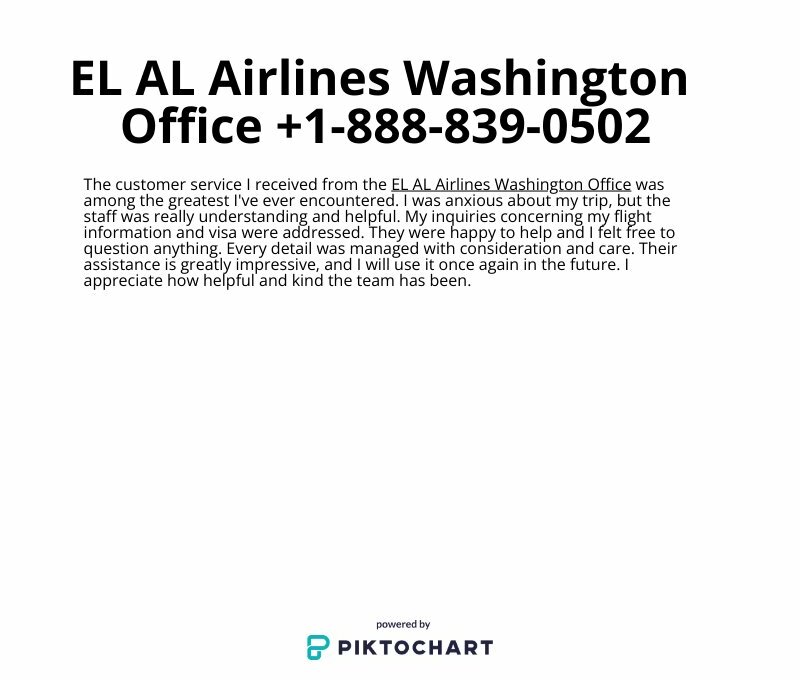 EL AL Airlines Washington Office +1-888-839-0502

The customer service I received from the EL AL Airlines Washington Office was among the greatest I've ever encountered. I was anxious about my trip, but the staff was really understanding and helpful. My inquiries concerning my flight information and visa were addressed. They were happy to help and I felt free to question anything. Every detail was managed with consideration and care. Their assistance is greatly impressive, and I will use it once again in the future. I appreciate how helpful and kind the team has been.

powered by
PIKTOCHART