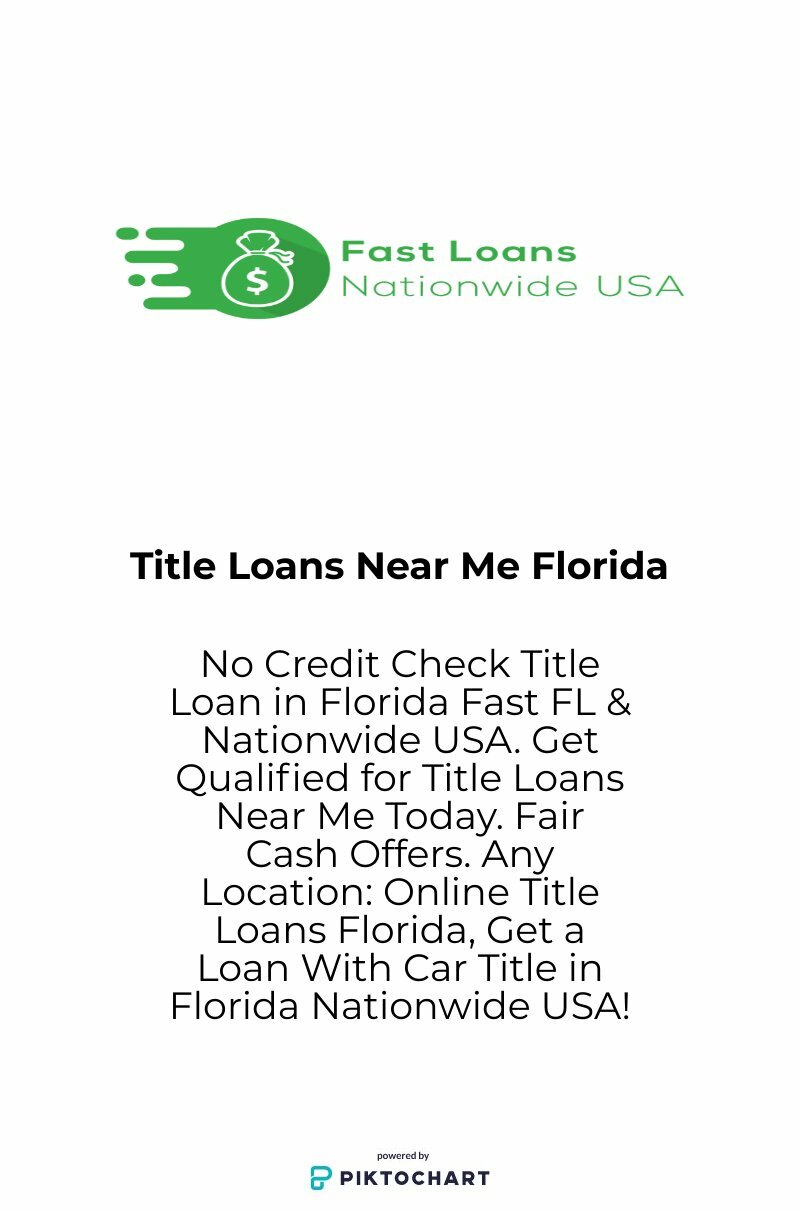 $
Fast Loans
Nationwide USA

Title Loans Near Me Florida

No Credit Check Title Loan in Florida Fast FL & Nationwide USA. Get Qualified for Title Loans Near Me Today. Fair Cash Offers. Any Location: Online Title Loans Florida, Get a Loan With Car Title in Florida Nationwide USA!

powered by
PIKTOCHART