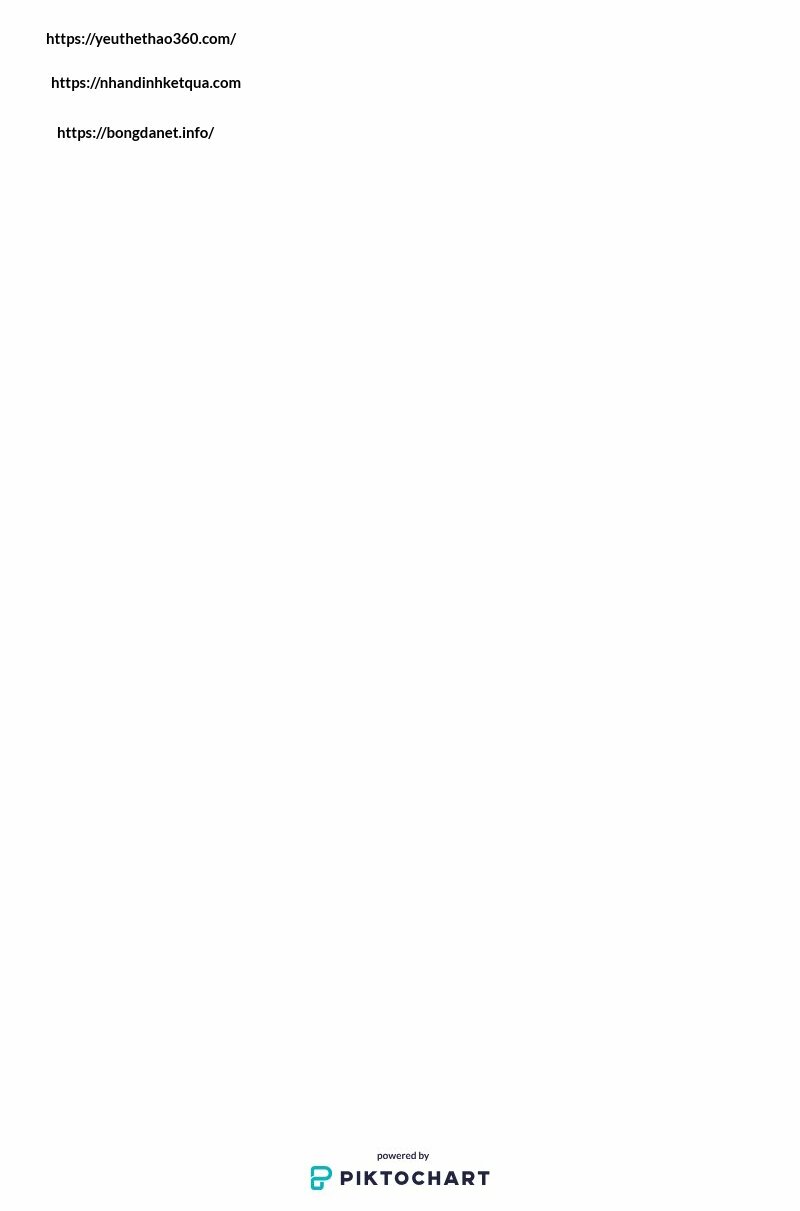 https://yeuthethao360.com/

https://nhandinhketqua.com

https://bongdanet.info/

powered by
PIKTOCHART