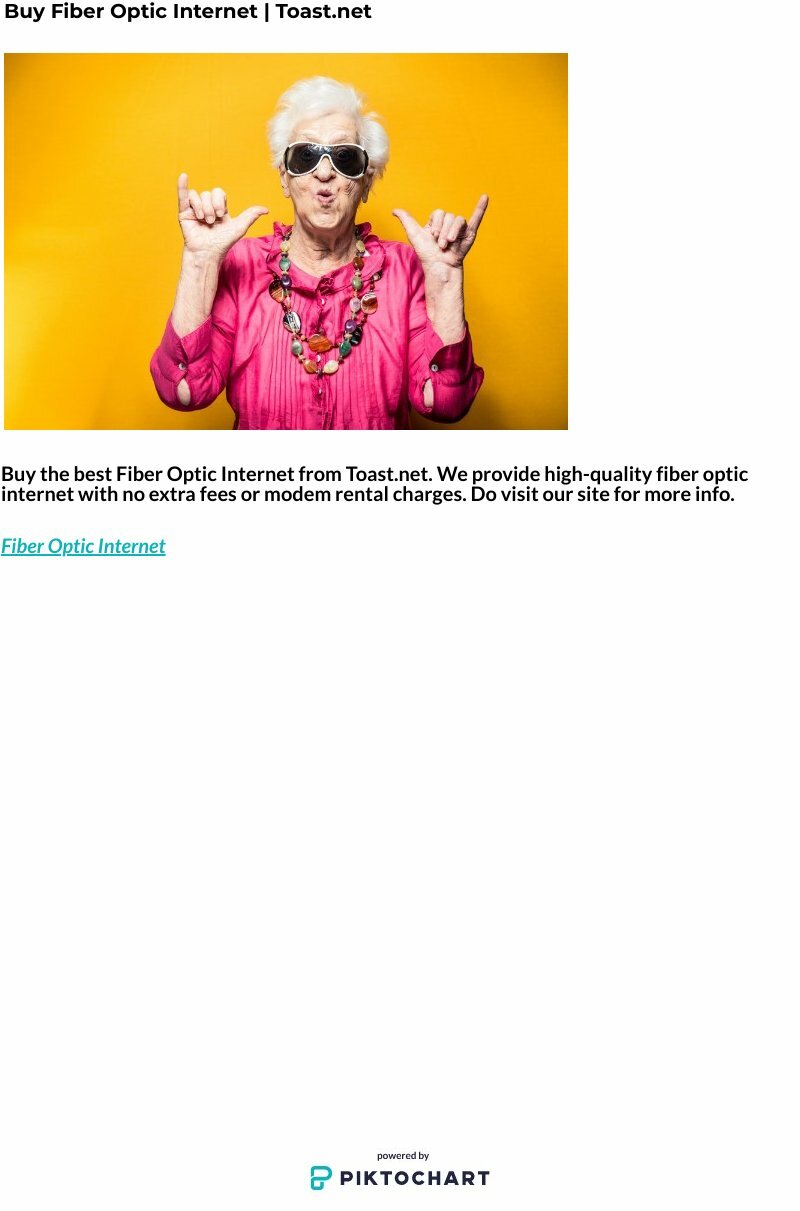 Buy Fiber Optic Internet | Toast.net

Buy the best Fiber Optic Internet from Toast.net. We provide high-quality fiber optic internet with no extra fees or modem rental charges. Do visit our site for more info.

Fiber Optic Internet

powered by
PIKTOCHART