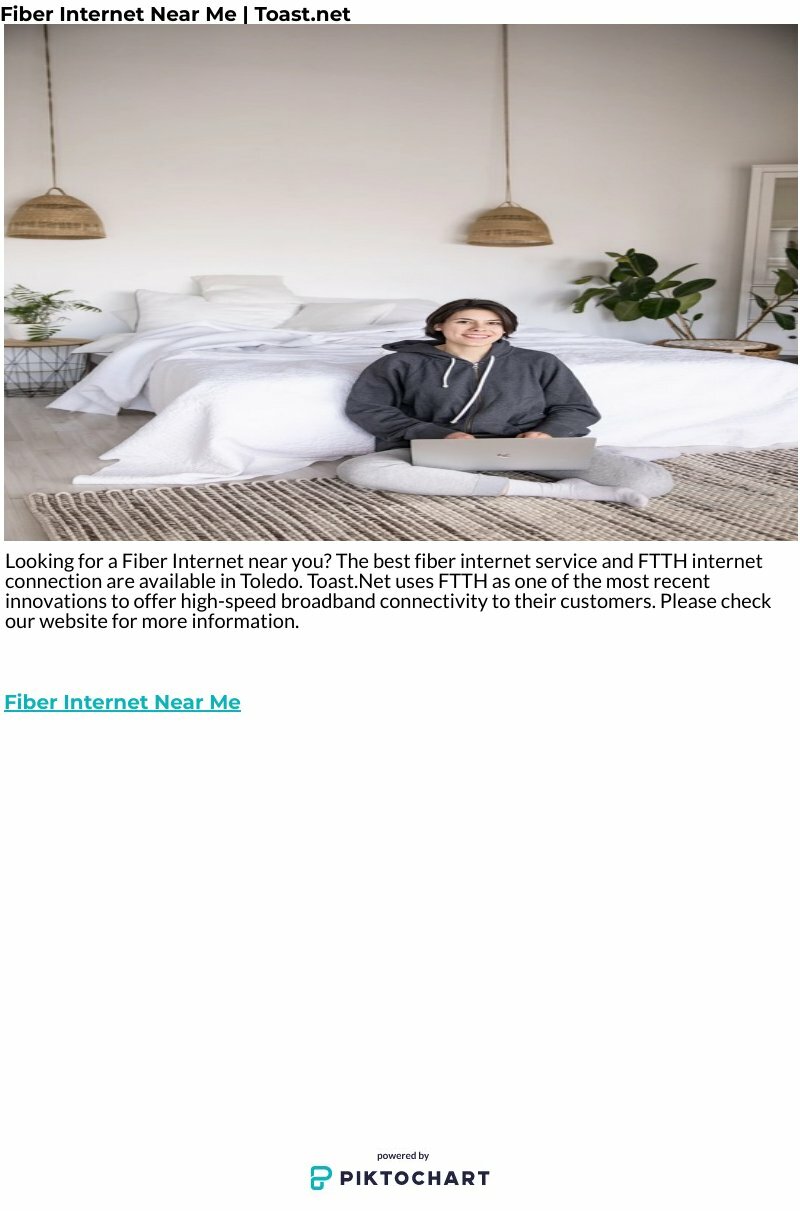 Fiber Internet Near Me | Toast.net

Looking for a Fiber Internet near you? The best fiber internet service and FTTH internet connection are available in Toledo. Toast.Net uses FTTH as one of the most recent innovations to offer high-speed broadband connectivity to their customers. Please check our website for more information.

Fiber Internet Near Me

powered by
PIKTOCHART