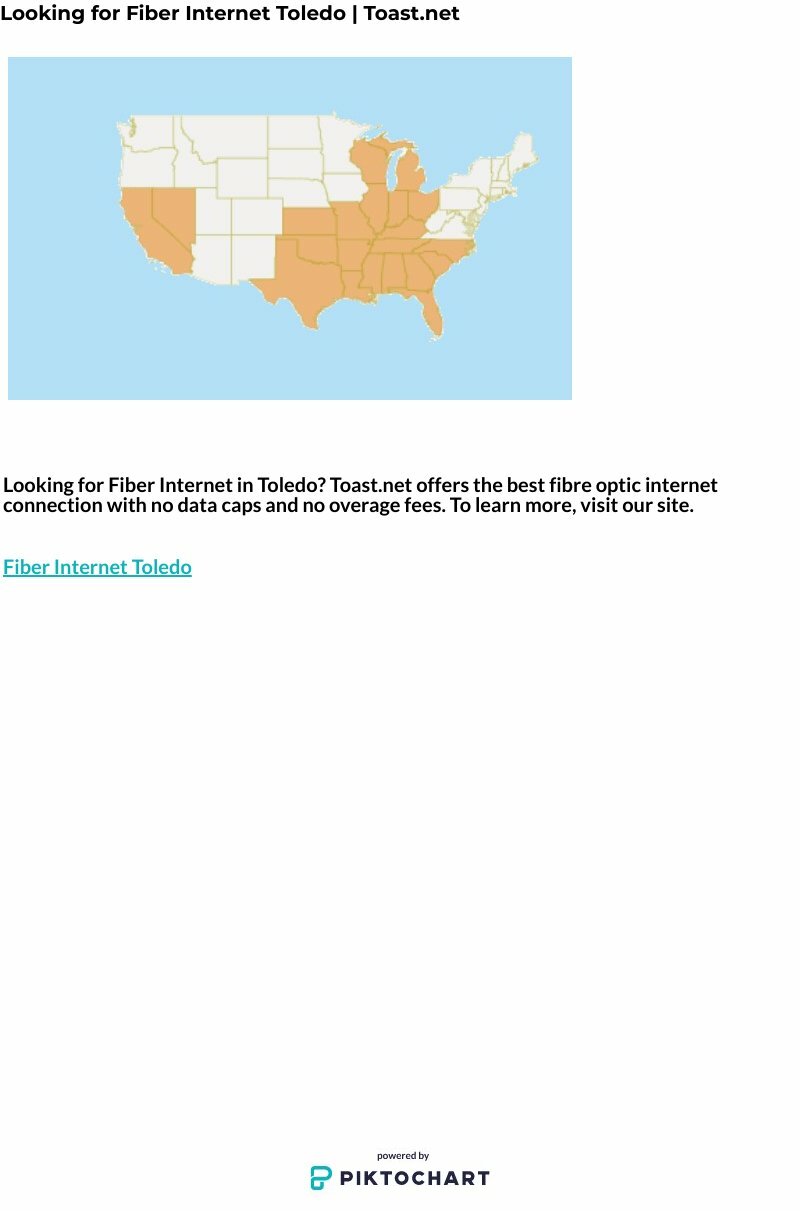 Looking for Fiber Internet Toledo | Toast.net

Looking for Fiber Internet in Toledo? Toast.net offers the best fibre optic internet connection with no data caps and no overage fees. To learn more, visit our site.

Fiber Internet Toledo

powered by
PIKTOCHART