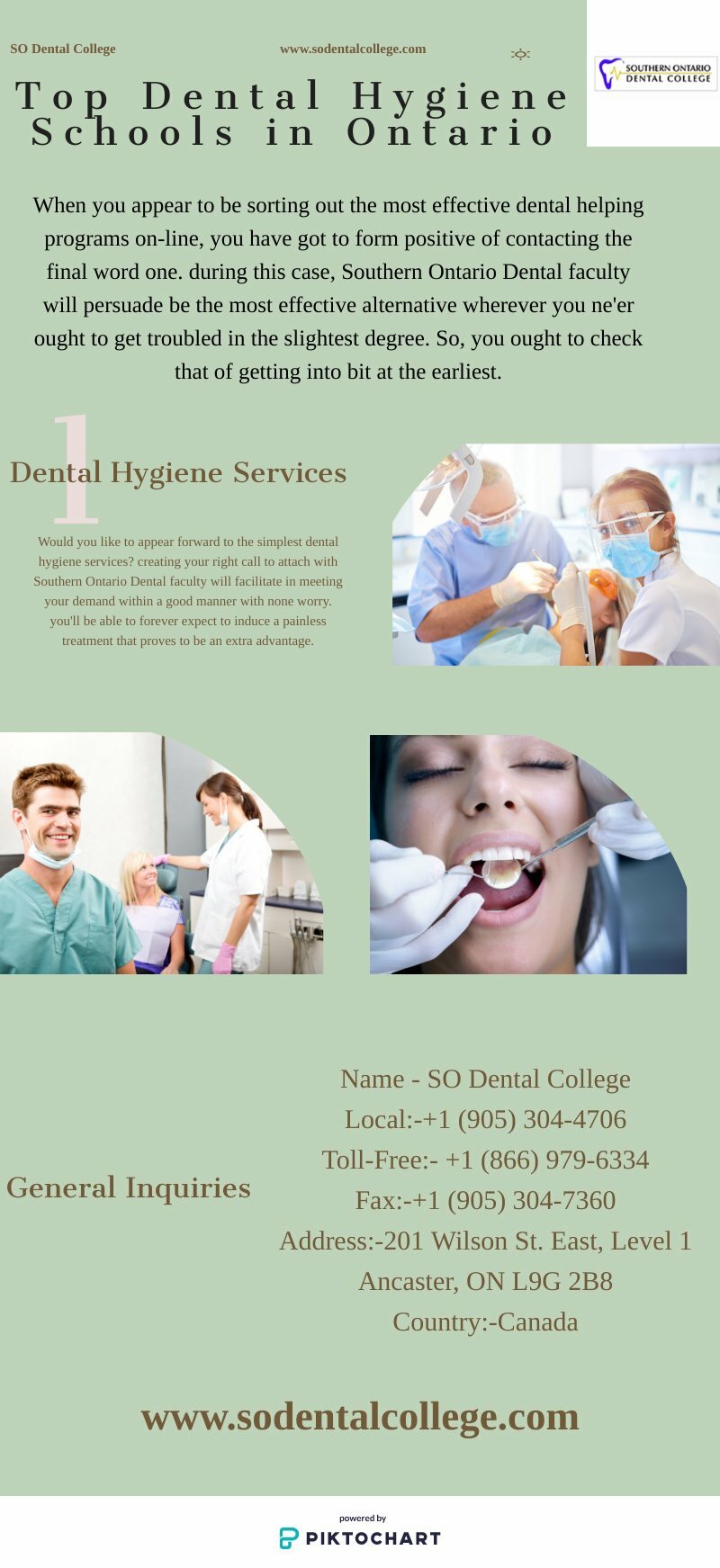 SO Dental College www.sodentalcollege.com

SOUTHERN ONTARIO DENTAL COLLEGE

Top Dental Hygiene Schools in Ontario

When you appear to be sorting out the most effective dental helping programs on-line, you have got to form positive of contacting the final word one. during this case, Southern Ontario Dental faculty will persuade be the most effective alternative wherever you ne'er ought to get troubled in the slightest degree. So, you ought to check that of getting into bit at the earliest.

1

Dental Hygiene Services

Would you like to appear forward to the simplest dental hygiene services? creating your right call to attach with Southern Ontario Dental faculty will facilitate in meeting your demand within a good manner with none worry. you'll be able to forever expect to induce a painless treatment that proves to be an extra advantage.

General Inquiries

Name - SO Dental College
Local:-+1 (905) 304-4706
Toll-Free:- +1 (866) 979-6334
Fax:-+1 (905) 304-7360
Address:-201 Wilson St. East, Level 1
Ancaster, ON L9G 2B8
Country:-Canada

www.sodentalcollege.com

powered by
PIKTOCHART