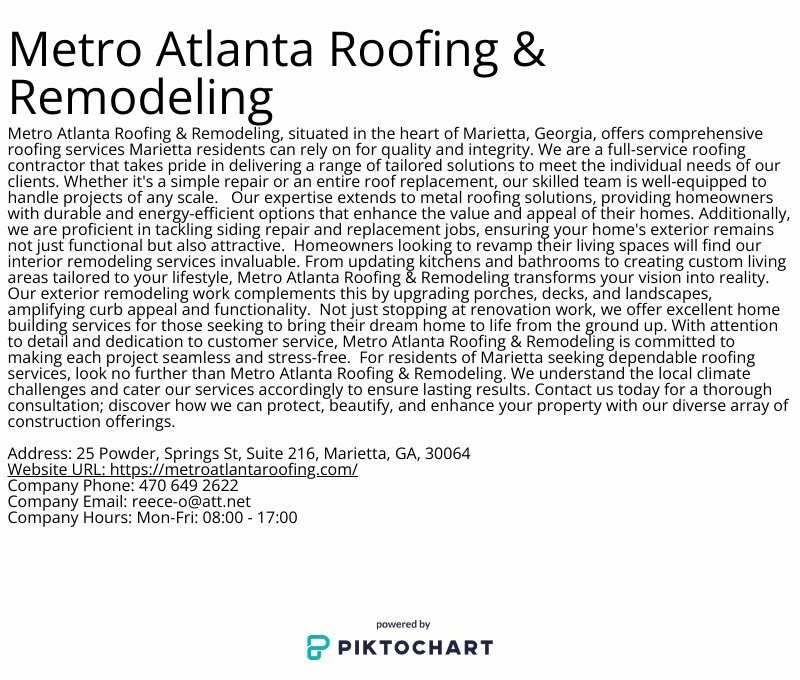 Metro Atlanta Roofing & Remodeling

Metro Atlanta Roofing & Remodeling, situated in the heart of Marietta, Georgia, offers comprehensive roofing services Marietta residents can rely on for quality and integrity. We are a full-service roofing contractor that takes pride in delivering a range of tailored solutions to meet the individual needs of our clients. Whether it's a simple repair or an entire roof replacement, our skilled team is well-equipped to handle projects of any scale. Our expertise extends to metal roofing solutions, providing homeowners with durable and energy-efficient options that enhance the value and appeal of their homes. Additionally, we are proficient in tackling siding repair and replacement jobs, ensuring your home's exterior remains not just functional but also attractive. Homeowners looking to revamp their living spaces will find our interior remodeling services invaluable. From updating kitchens and bathrooms to creating custom living areas tailored to your lifestyle, Metro Atlanta Roofing & Remodeling transforms your vision into reality. Our exterior remodeling work complements this by upgrading porches, decks, and landscapes, amplifying curb appeal and functionality. Not just stopping at renovation work, we offer excellent home building services for those seeking to bring their dream home to life from the ground up. With attention to detail and dedication to customer service, Metro Atlanta Roofing & Remodeling is committed to making each project seamless and stress-free. For residents of Marietta seeking dependable roofing services, look no further than Metro Atlanta Roofing & Remodeling. We understand the local climate challenges and cater our services accordingly to ensure lasting results. Contact us today for a thorough consultation; discover how we can protect, beautify, and enhance your property with our diverse array of construction offerings.

Address: 25 Powder, Springs St, Suite 216, Marietta, GA, 30064
Website URL: https://metroatlantaroofing.com/
Company Phone: 470 649 2622
Company Email: reece-o@att.net
Company Hours: Mon-Fri: 08:00 - 17:00

powered by
PIKTOCHART