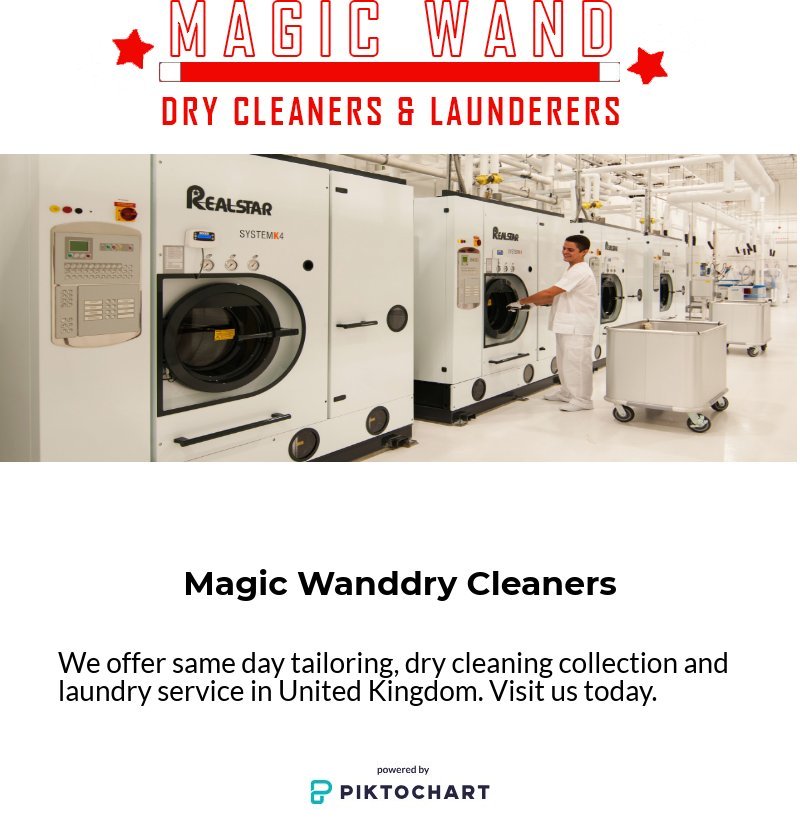 MAGIC WAND
DRY CLEANERS & LAUNDERERS

REALSTAR
SYSTEMK4

REALSTAR

Magic Wanddry Cleaners

We offer same day tailoring, dry cleaning collection and laundry service in United Kingdom. Visit us today.

powered by
PIKTOCHART