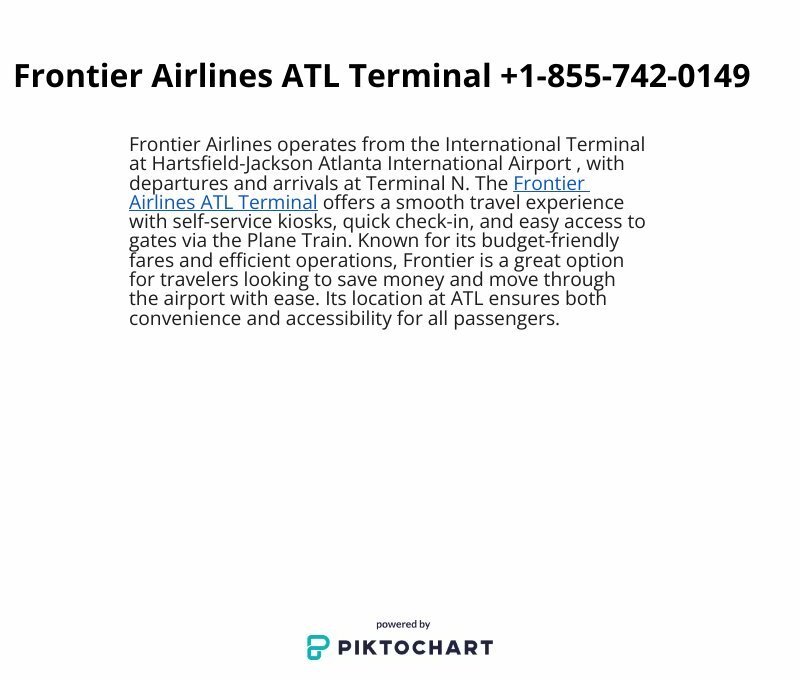 Frontier Airlines ATL Terminal +1-855-742-0149

Frontier Airlines operates from the International Terminal at Hartsfield-Jackson Atlanta International Airport , with departures and arrivals at Terminal N. The Frontier Airlines ATL Terminal offers a smooth travel experience with self-service kiosks, quick check-in, and easy access to gates via the Plane Train. Known for its budget-friendly fares and efficient operations, Frontier is a great option for travelers looking to save money and move through the airport with ease. Its location at ATL ensures both convenience and accessibility for all passengers.

powered by
PIKTOCHART