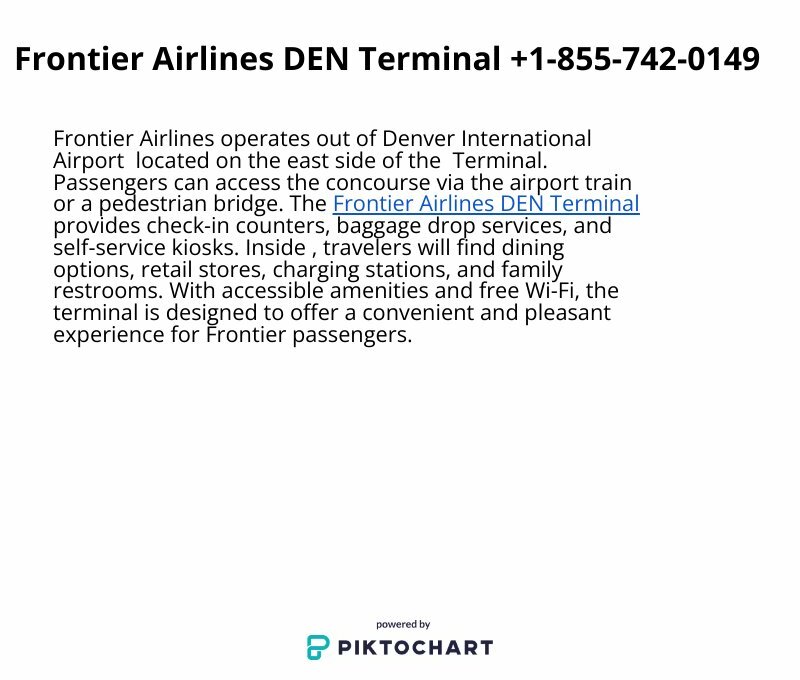 Frontier Airlines DEN Terminal +1-855-742-0149

Frontier Airlines operates out of Denver International Airport located on the east side of the Terminal. Passengers can access the concourse via the airport train or a pedestrian bridge. The Frontier Airlines DEN Terminal provides check-in counters, baggage drop services, and self-service kiosks. Inside , travelers will find dining options, retail stores, charging stations, and family restrooms. With accessible amenities and free Wi-Fi, the terminal is designed to offer a convenient and pleasant experience for Frontier passengers.

powered by
PIKTOCHART