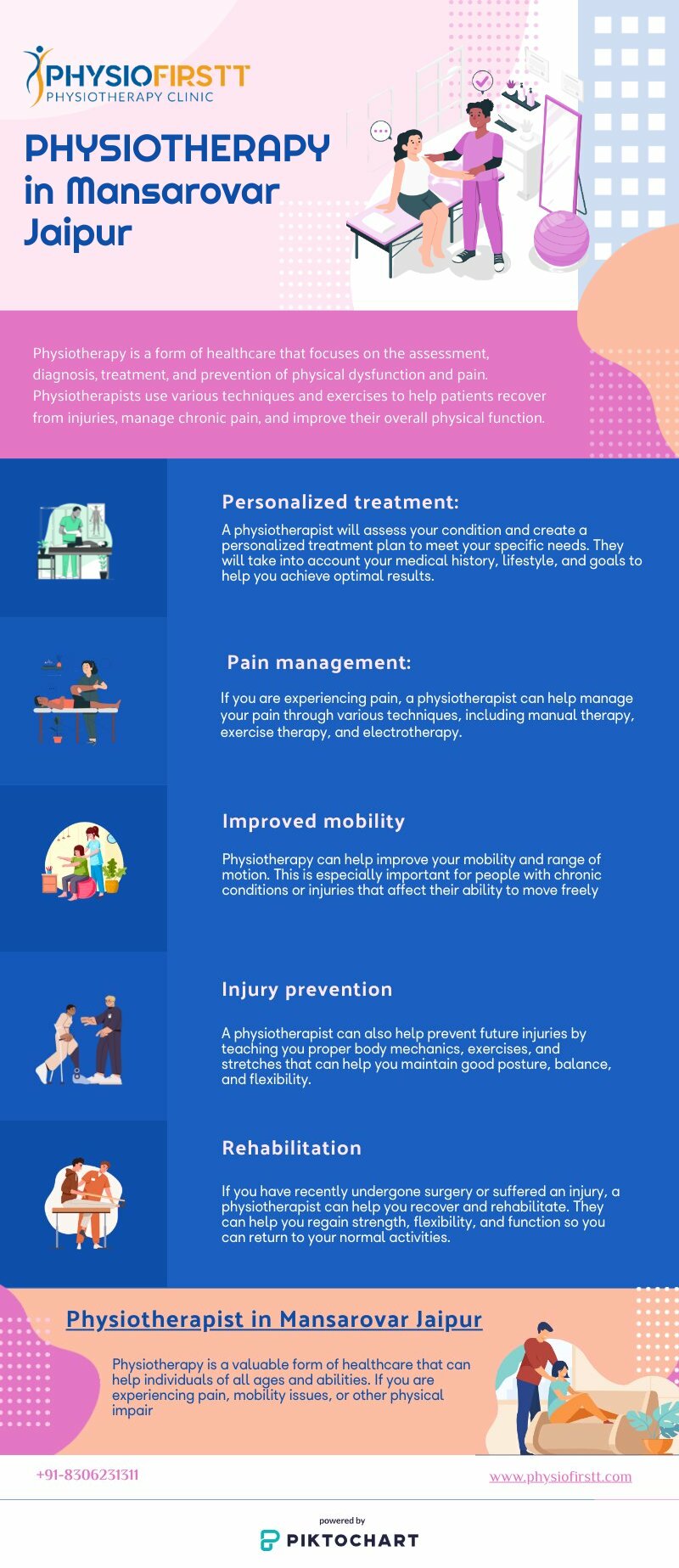 PHYSIOFIRSTT
PHYSIOTHERAPY CLINIC

PHYSIOTHERAPY in Mansarovar Jaipur

Physiotherapy is a form of healthcare that focuses on the assessment, diagnosis, treatment, and prevention of physical dysfunction and pain. Physiotherapists use various techniques and exercises to help patients recover from injuries, manage chronic pain, and improve their overall physical function.

Personalized treatment:

A physiotherapist will assess your condition and create a personalized treatment plan to meet your specific needs. They will take into account your medical history, lifestyle, and goals to help you achieve optimal results.

Pain management:

If you are experiencing pain, a physiotherapist can help manage your pain through various techniques, including manual therapy, exercise therapy, and electrotherapy.

Improved mobility

Physiotherapy can help improve your mobility and range of motion. This is especially important for people with chronic conditions or injuries that affect their ability to move freely

Injury prevention

A physiotherapist can also help prevent future injuries by teaching you proper body mechanics, exercises, and stretches that can help you maintain good posture, balance, and flexibility.

Rehabilitation

If you have recently undergone surgery or suffered an injury, a physiotherapist can help you recover and rehabilitate. They can help you regain strength, flexibility, and function so you can return to your normal activities.

Physiotherapist in Mansarovar Jaipur

Physiotherapy is a valuable form of healthcare that can help individuals of all ages and abilities. If you are experiencing pain, mobility issues, or other physical impair

+91-8306231311

www.physiofirstt.com

powered by
PIKTOCHART