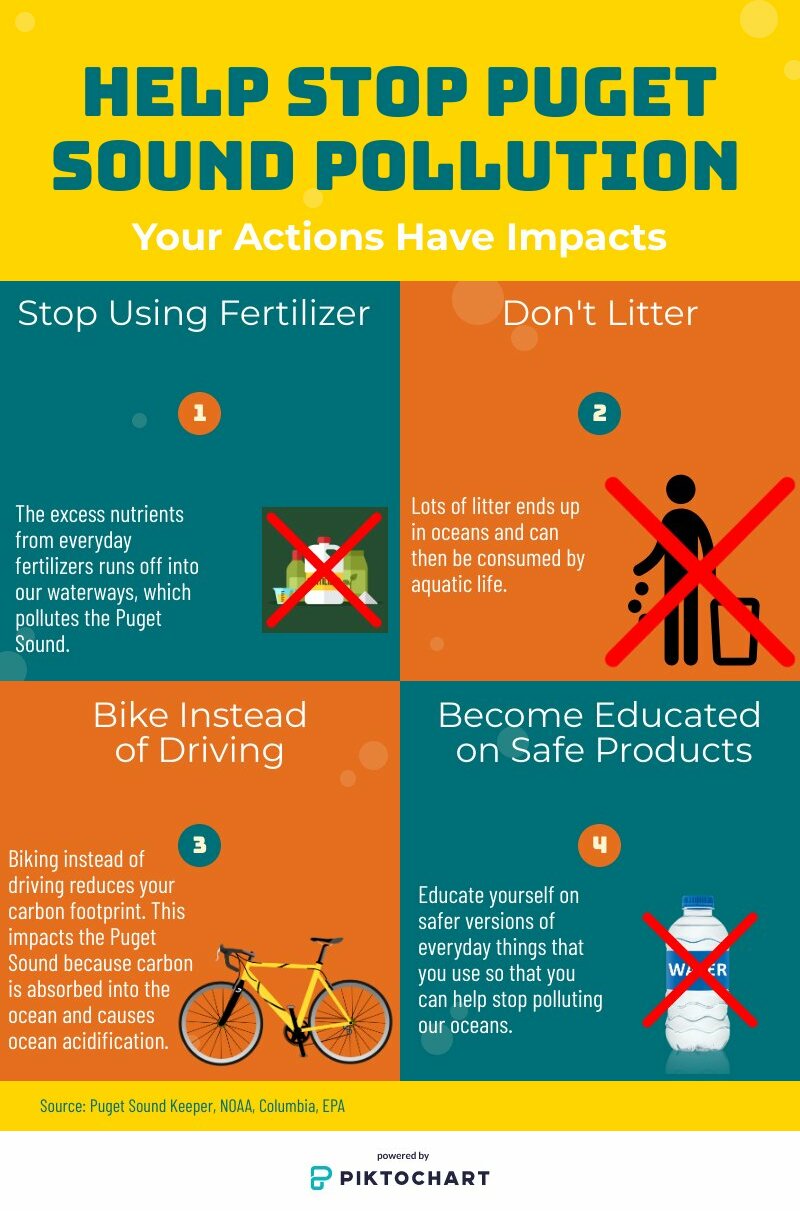 HELP STOP PUGET SOUND POLLUTION

Your Actions Have Impacts

Stop Using Fertilizer

1

The excess nutrients from everyday fertilizers runs off into our waterways, which pollutes the Puget Sound.

Don't Litter

2

Lots of litter ends up in oceans and can then be consumed by aquatic life.

Bike Instead of Driving

3

Biking instead of driving reduces your carbon footprint. This impacts the Puget Sound because carbon is absorbed into the ocean and causes ocean acidification.

Become Educated on Safe Products

4

Educate yourself on safer versions of everyday things that you use so that you can help stop polluting our oceans.

WATER

Source: Puget Sound Keeper, NOAA, Columbia, EPA

powered by
PIKTOCHART