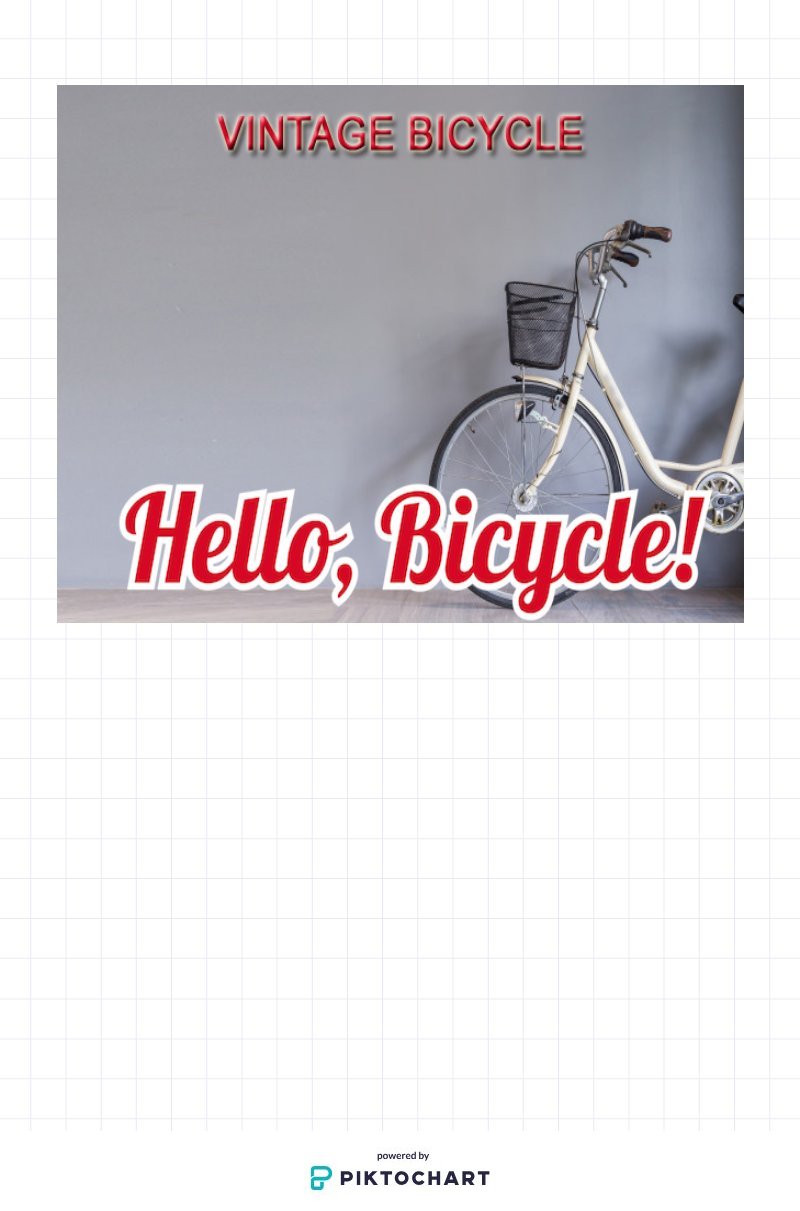 VINTAGE BICYCLE

Hello, Bicycle!

powered by
PIKTOCHART