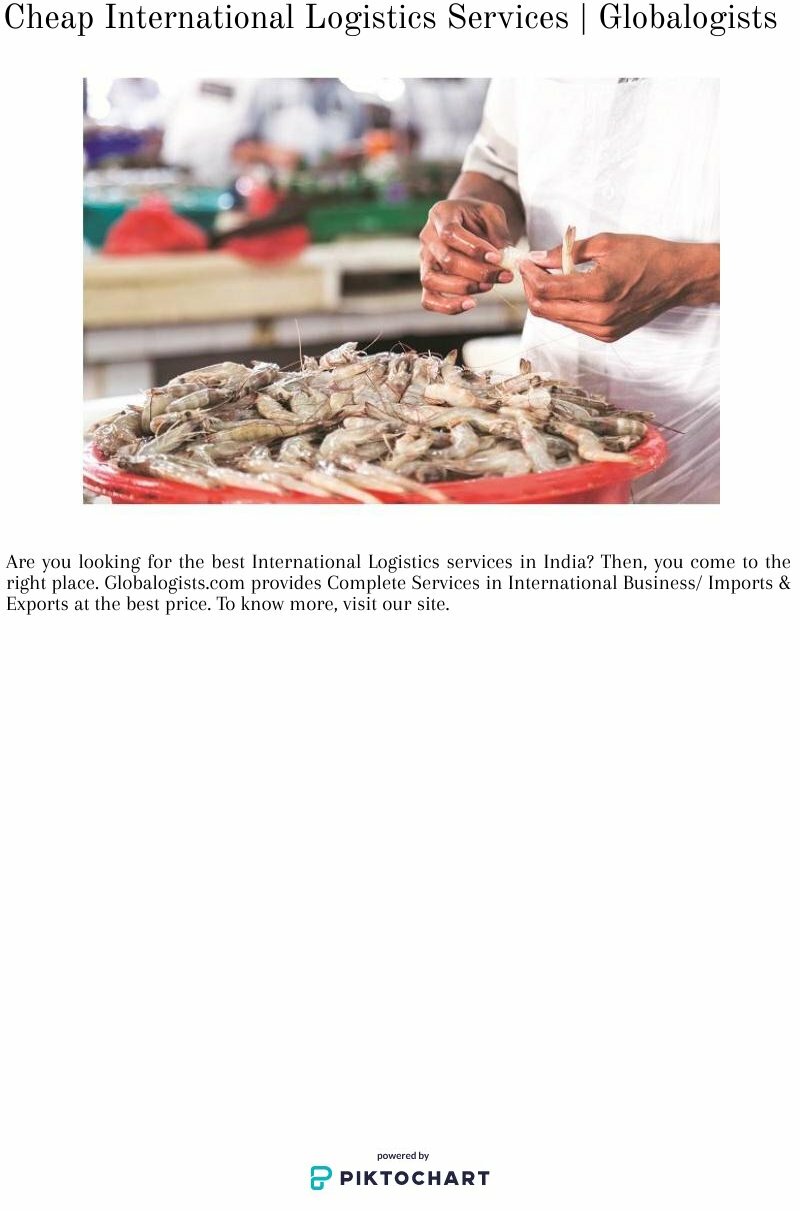 Cheap International Logistics Services | Globalogists

Are you looking for the best International Logistics services in India? Then, you come to the right place. Globalogists.com provides Complete Services in International Business/ Imports & Exports at the best price. To know more, visit our site.

powered by
PIKTOCHART