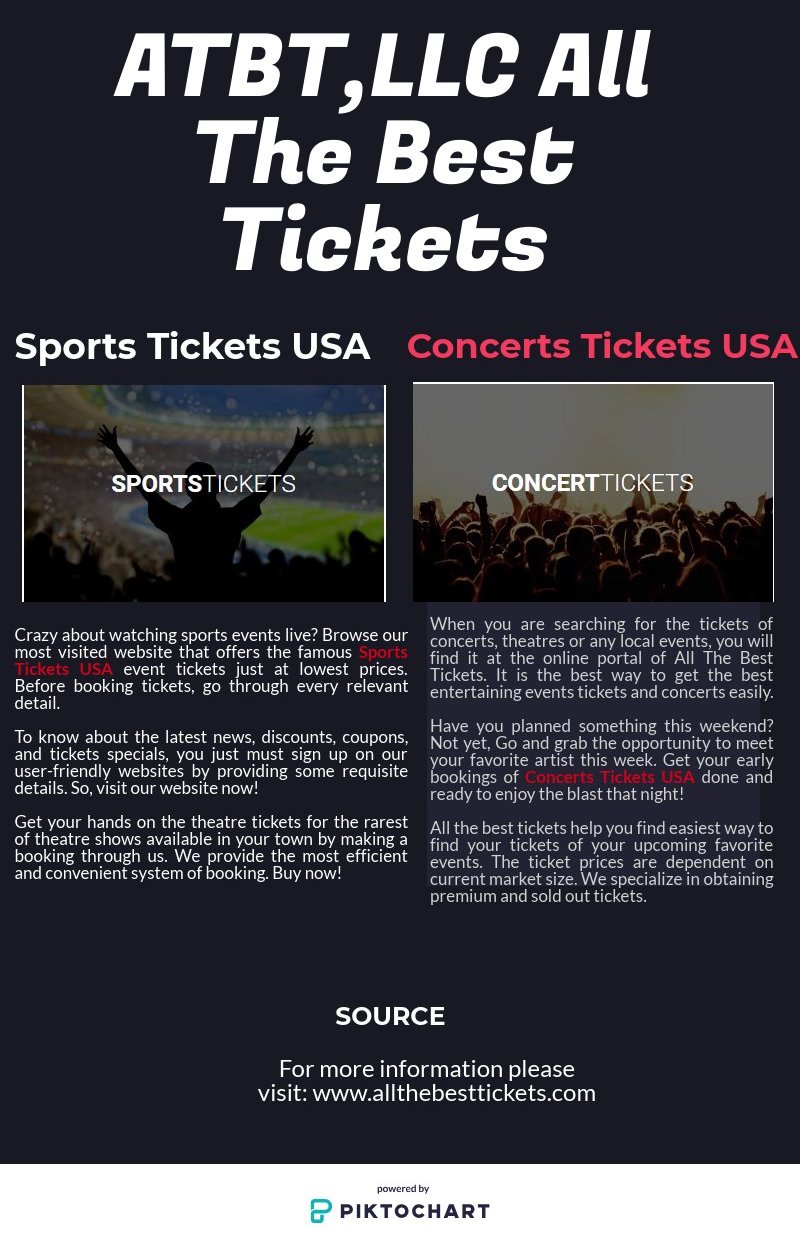 ATBT,LLC All The Best Tickets

Sports Tickets USA

SPORTSTICKETS

Crazy about watching sports events live? Browse our most visited website that offers the famous Sports Tickets USA event tickets just at lowest prices. Before booking tickets, go through every relevant detail.

To know about the latest news, discounts, coupons, and tickets specials, you just must sign up on our user-friendly websites by providing some requisite details. So, visit our website now!

Get your hands on the theatre tickets for the rarest of theatre shows available in your town by making a booking through us. We provide the most efficient and convenient system of booking. Buy now!

Concerts Tickets USA

CONCERTTICKETS

When you are searching for the tickets of concerts, theatres or any local events, you will find it at the online portal of All The Best Tickets. It is the best way to get the best entertaining events tickets and concerts easily.

Have you planned something this weekend? Not yet, Go and grab the opportunity to meet your favorite artist this week. Get your early bookings of Concerts Tickets USA done and ready to enjoy the blast that night!

All the best tickets help you find easiest way to find your tickets of your upcoming favorite events. The ticket prices are dependent on current market size. We specialize in obtaining premium and sold out tickets.

SOURCE

For more information please visit: www.allthebesttickets.com

powered by
PIKTOCHART