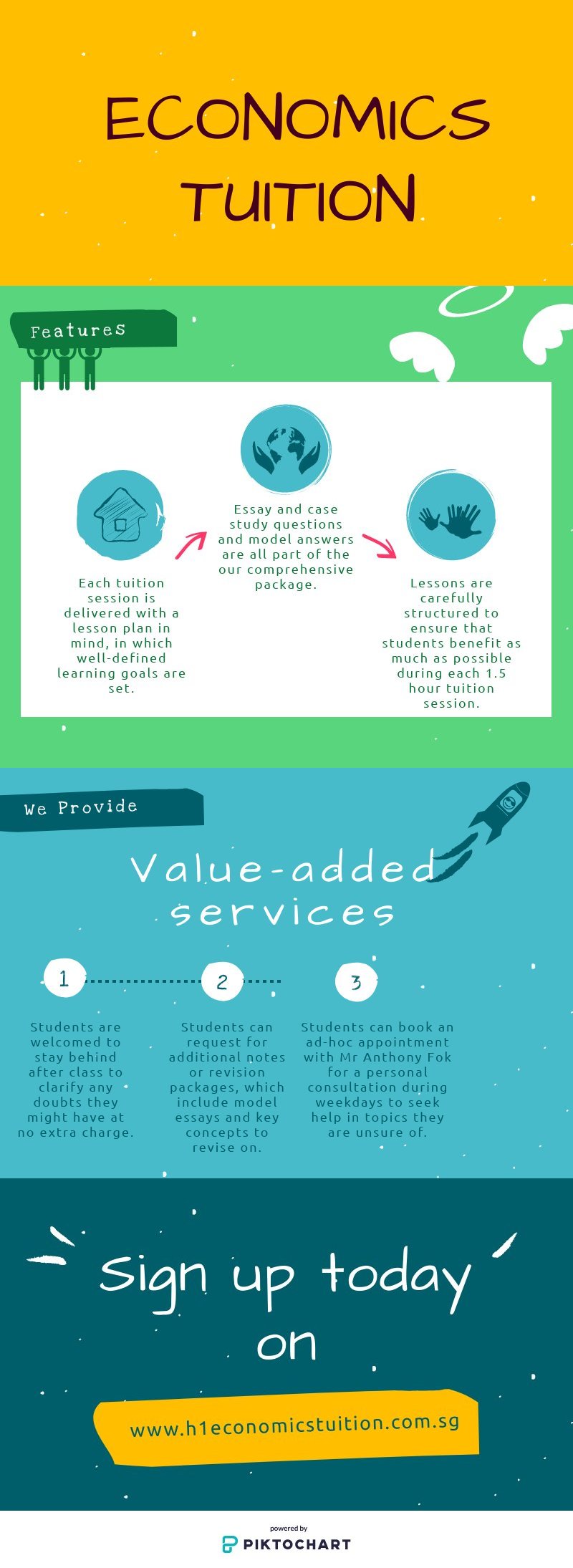 ECONOMICS TUITION

Features

Each tuition session is delivered with a lesson plan in mind, in which well-defined learning goals are set.

Essay and case study questions and model answers are all part of the our comprehensive package.

Lessons are carefully structured to ensure that students benefit as much as possible during each 1.5 hour tuition session.

We Provide

Value-added services

1

Students are welcomed to stay behind after class to clarify any doubts they might have at no extra charge.

2

Students can request for additional notes or revision packages, which include model essays and key concepts to revise on.

3

Students can book an ad-hoc appointment with Mr Anthony Fok for a personal consultation during weekdays to seek help in topics they are unsure of.

Sign up today on

www.h1economicstuition.com.sg

powered by
PIKTOCHART