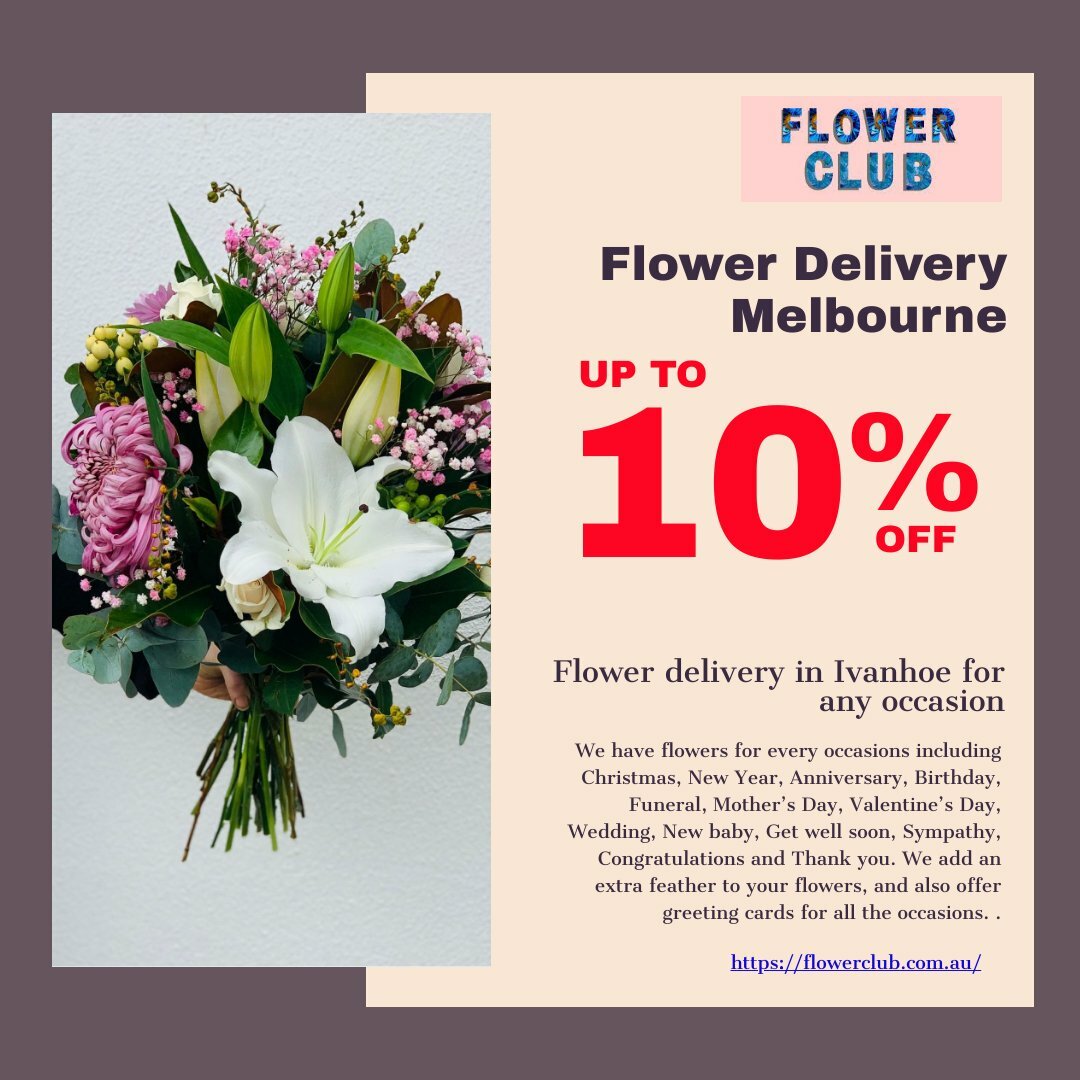 FLOWER CLUB

Flower Delivery Melbourne

UP TO
10%
OFF

Flower delivery in Ivanhoe for any occasion

We have flowers for every occasions including Christmas, New Year, Anniversary, Birthday, Funeral, Mother's Day, Valentine's Day, Wedding, New baby, Get well soon, Sympathy, Congratulations and Thank you. We add an extra feather to your flowers, and also offer greeting cards for all the occasions. .

https://flowerclub.com.au/