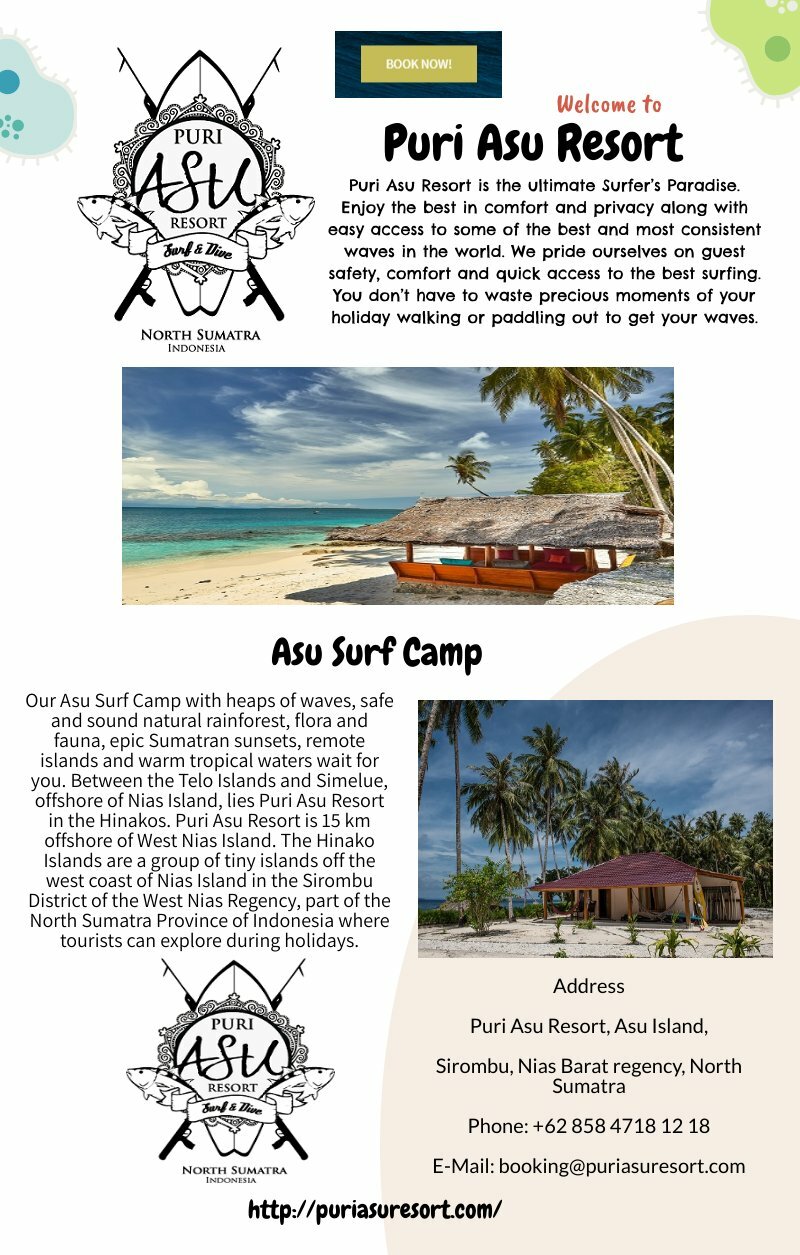 PURI
ASU
RESORT
Surf & Dive
NORTH SUMATRA
INDONESIA

BOOK NOW!

Welcome to
Puri Asu Resort

Puri Asu Resort is the ultimate Surfer's Paradise. Enjoy the best in comfort and privacy along with easy access to some of the best and most consistent waves in the world. We pride ourselves on guest safety, comfort and quick access to the best surfing. You don't have to waste precious moments of your holiday walking or paddling out to get your waves.

Asu Surf Camp

Our Asu Surf Camp with heaps of waves, safe and sound natural rainforest, flora and fauna, epic Sumatran sunsets, remote islands and warm tropical waters wait for you. Between the Telo Islands and Simelue, offshore of Nias Island, lies Puri Asu Resort in the Hinakos. Puri Asu Resort is 15 km offshore of West Nias Island. The Hinako Islands are a group of tiny islands off the west coast of Nias Island in the Sirombu District of the West Nias Regency, part of the North Sumatra Province of Indonesia where tourists can explore during holidays.

PURI
ASU
RESORT
Surf & Dive
NORTH SUMATRA
INDONESIA

Address

Puri Asu Resort, Asu Island,

Sirombu, Nias Barat regency, North Sumatra

Phone: +62 858 4718 12 18

E-Mail: booking@puriasuresort.com

http://puriasuresort.com/