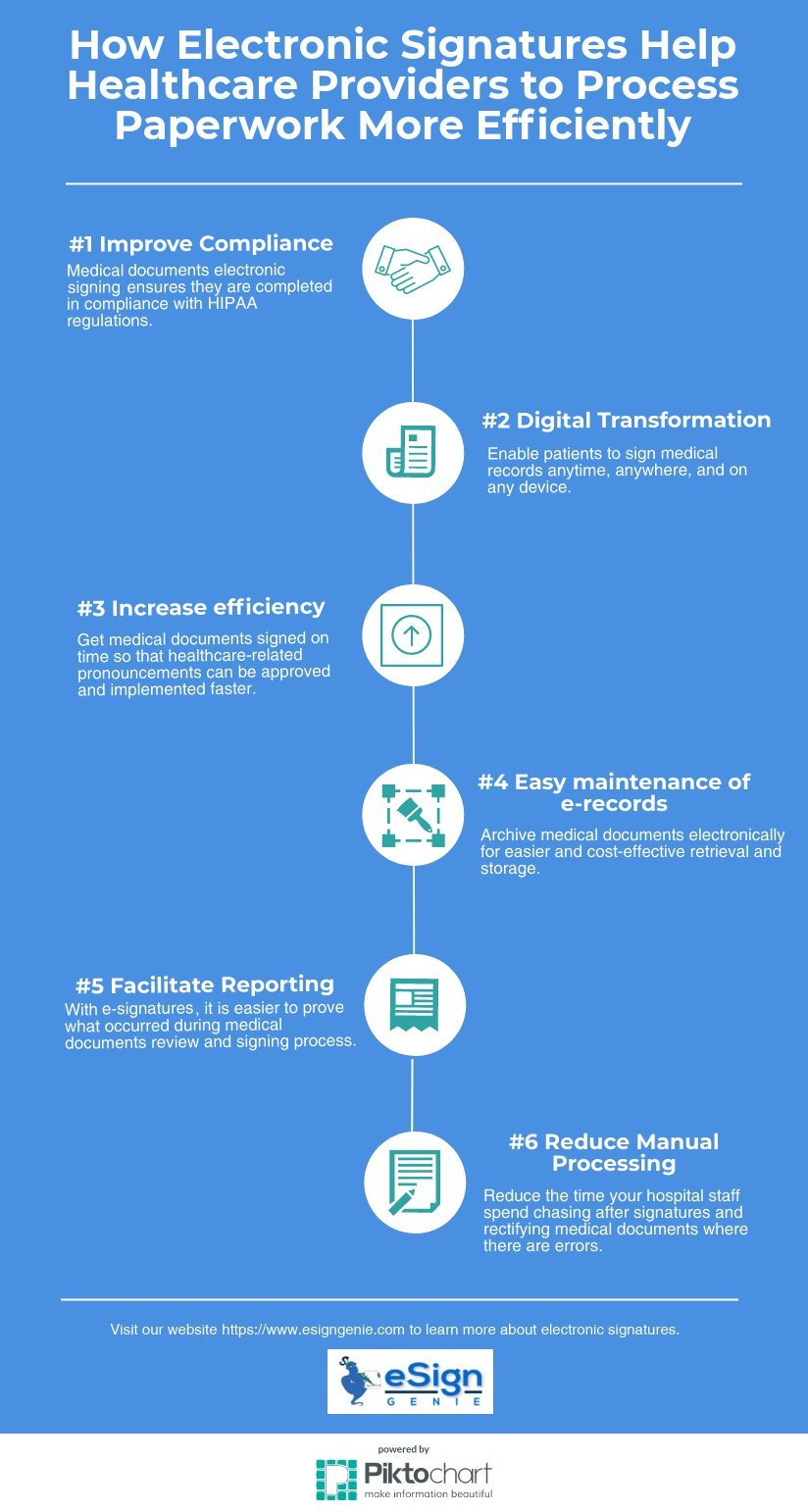 How Electronic Signatures Help Healthcare Providers to Process Paperwork More Efficiently

#1 Improve Compliance
Medical documents electronic signing ensures they are completed in compliance with HIPAA regulations.

#2 Digital Transformation
Enable patients to sign medical records anytime, anywhere, and on any device.

#3 Increase efficiency
Get medical documents signed on time so that healthcare-related pronouncements can be approved and implemented faster.

#4 Easy maintenance of e-records
Archive medical documents electronically for easier and cost-effective retrieval and storage.

#5 Facilitate Reporting
With e-signatures, it is easier to prove what occurred during medical documents review and signing process.

#6 Reduce Manual Processing
Reduce the time your hospital staff spend chasing after signatures and rectifying medical documents where there are errors.

Visit our website https://www.esigngenie.com to learn more about electronic signatures.

eSign GENIE

powered by
Piktochart
make information beautiful