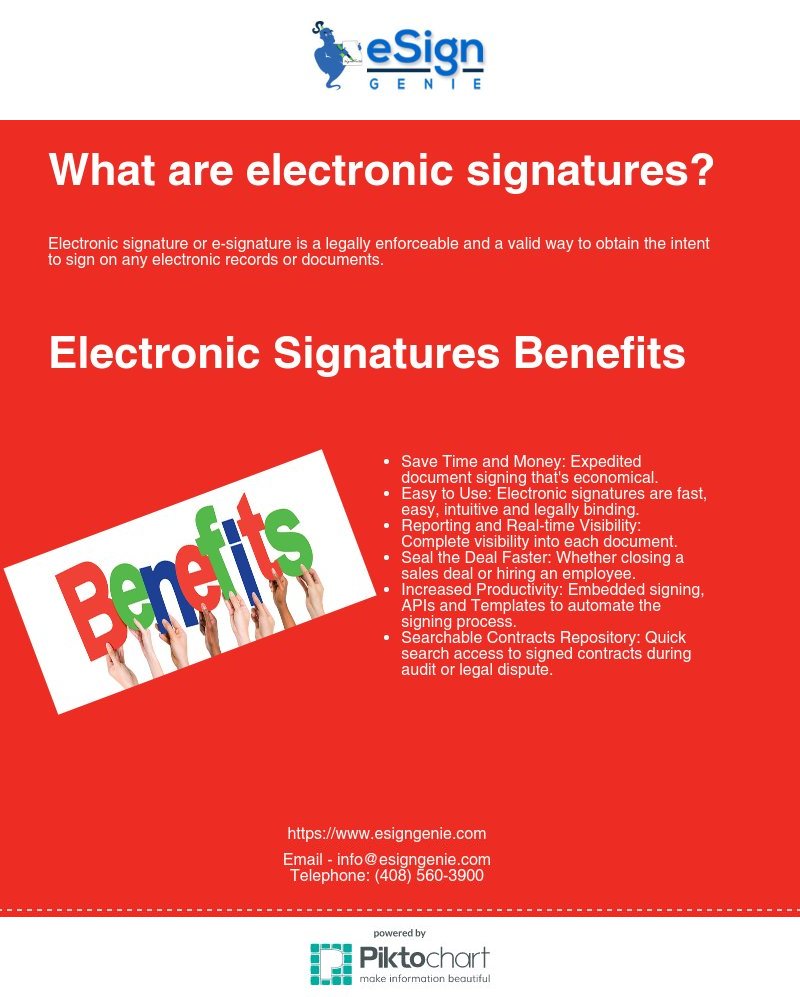 eSign
GENIE

What are electronic signatures?

Electronic signature or e-signature is a legally enforceable and a valid way to obtain the intent to sign on any electronic records or documents.

Electronic Signatures Benefits

Benefits

- Save Time and Money: Expedited document signing that's economical.
- Easy to Use: Electronic signatures are fast, easy, intuitive and legally binding.
- Reporting and Real-time Visibility: Complete visibility into each document.
- Seal the Deal Faster: Whether closing a sales deal or hiring an employee.
- Increased Productivity: Embedded signing, APIs and Templates to automate the signing process.
- Searchable Contracts Repository: Quick search access to signed contracts during audit or legal dispute.

https://www.esigngenie.com

Email - info@esigngenie.com
Telephone: (408) 560-3900

powered by
Piktochart
make information beautiful