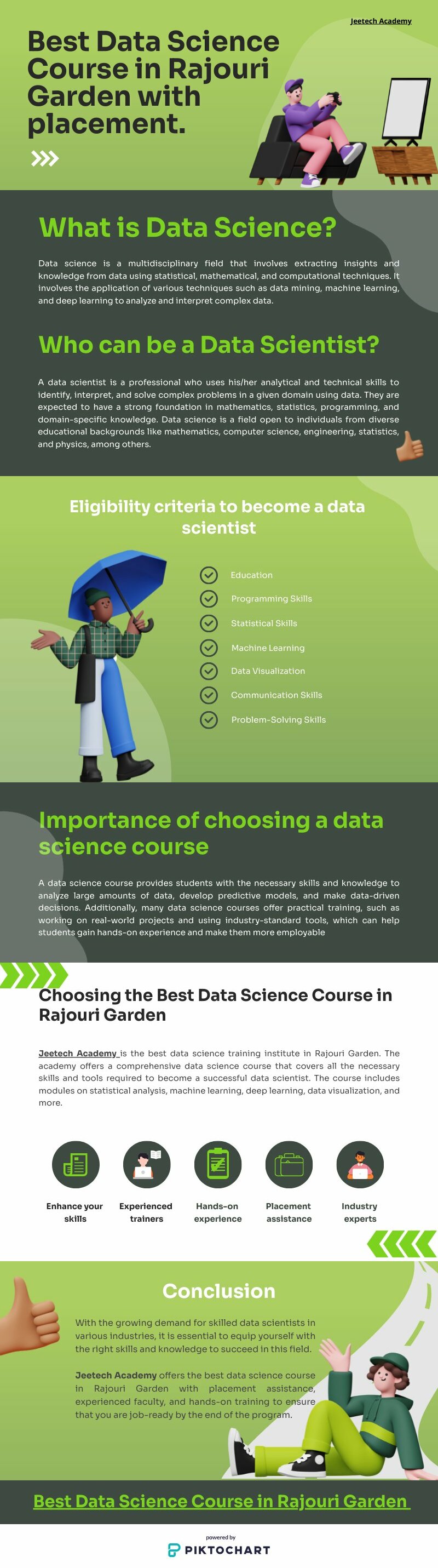 Jeetech Academy

Best Data Science Course in Rajouri Garden with placement.

What is Data Science?

Data science is a multidisciplinary field that involves extracting insights and knowledge from data using statistical, mathematical, and computational techniques. It involves the application of various techniques such as data mining, machine learning, and deep learning to analyze and interpret complex data.

Who can be a Data Scientist?

A data scientist is a professional who uses his/her analytical and technical skills to identify, interpret, and solve complex problems in a given domain using data. They are expected to have a strong foundation in mathematics, statistics, programming, and domain-specific knowledge. Data science is a field open to individuals from diverse educational backgrounds like mathematics, computer science, engineering, statistics, and physics, among others.

Eligibility criteria to become a data scientist

Education
Programming Skills
Statistical Skills
Machine Learning
Data Visualization
Communication Skills
Problem-Solving Skills

Importance of choosing a data science course

A data science course provides students with the necessary skills and knowledge to analyze large amounts of data, develop predictive models, and make data-driven decisions. Additionally, many data science courses offer practical training, such as working on real-world projects and using industry-standard tools, which can help students gain hands-on experience and make them more employable

Choosing the Best Data Science Course in Rajouri Garden

Jeetech Academy is the best data science training institute in Rajouri Garden. The academy offers a comprehensive data science course that covers all the necessary skills and tools required to become a successful data scientist. The course includes modules on statistical analysis, machine learning, deep learning, data visualization, and more.

Enhance your skills
Experienced trainers
Hands-on experience
Placement assistance
Industry experts

Conclusion

With the growing demand for skilled data scientists in various industries, it is essential to equip yourself with the right skills and knowledge to succeed in this field.

Jeetech Academy offers the best data science course in Rajouri Garden with placement assistance, experienced faculty, and hands-on training to ensure that you are job-ready by the end of the program.

Best Data Science Course in Rajouri Garden

powered by
PIKTOCHART