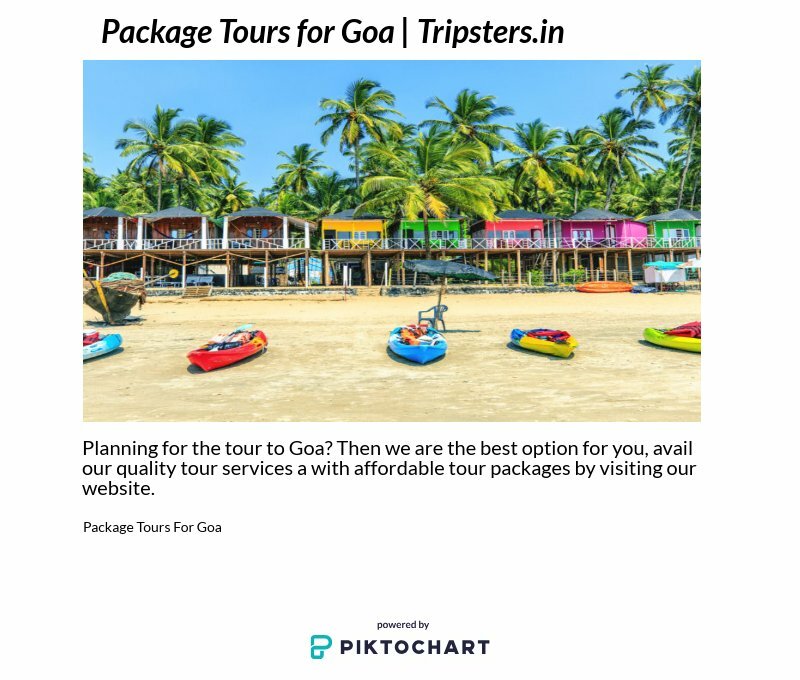 Package Tours for Goa | Tripsters.in

Planning for the tour to Goa? Then we are the best option for you, avail our quality tour services a with affordable tour packages by visiting our website.

Package Tours For Goa

powered by
PIKTOCHART