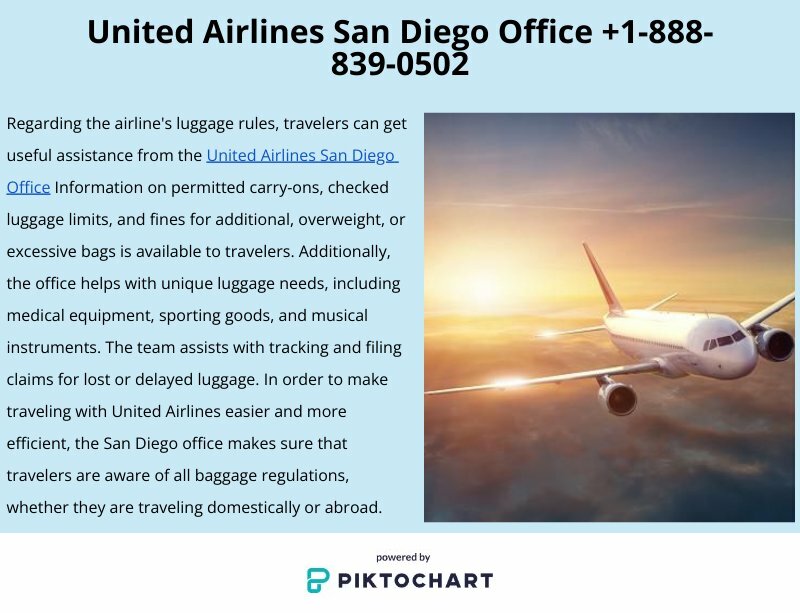 United Airlines San Diego Office +1-888-839-0502

Regarding the airline's luggage rules, travelers can get useful assistance from the United Airlines San Diego Office Information on permitted carry-ons, checked luggage limits, and fines for additional, overweight, or excessive bags is available to travelers. Additionally, the office helps with unique luggage needs, including medical equipment, sporting goods, and musical instruments. The team assists with tracking and filing claims for lost or delayed luggage. In order to make traveling with United Airlines easier and more efficient, the San Diego office makes sure that travelers are aware of all baggage regulations, whether they are traveling domestically or abroad.

powered by
PIKTOCHART