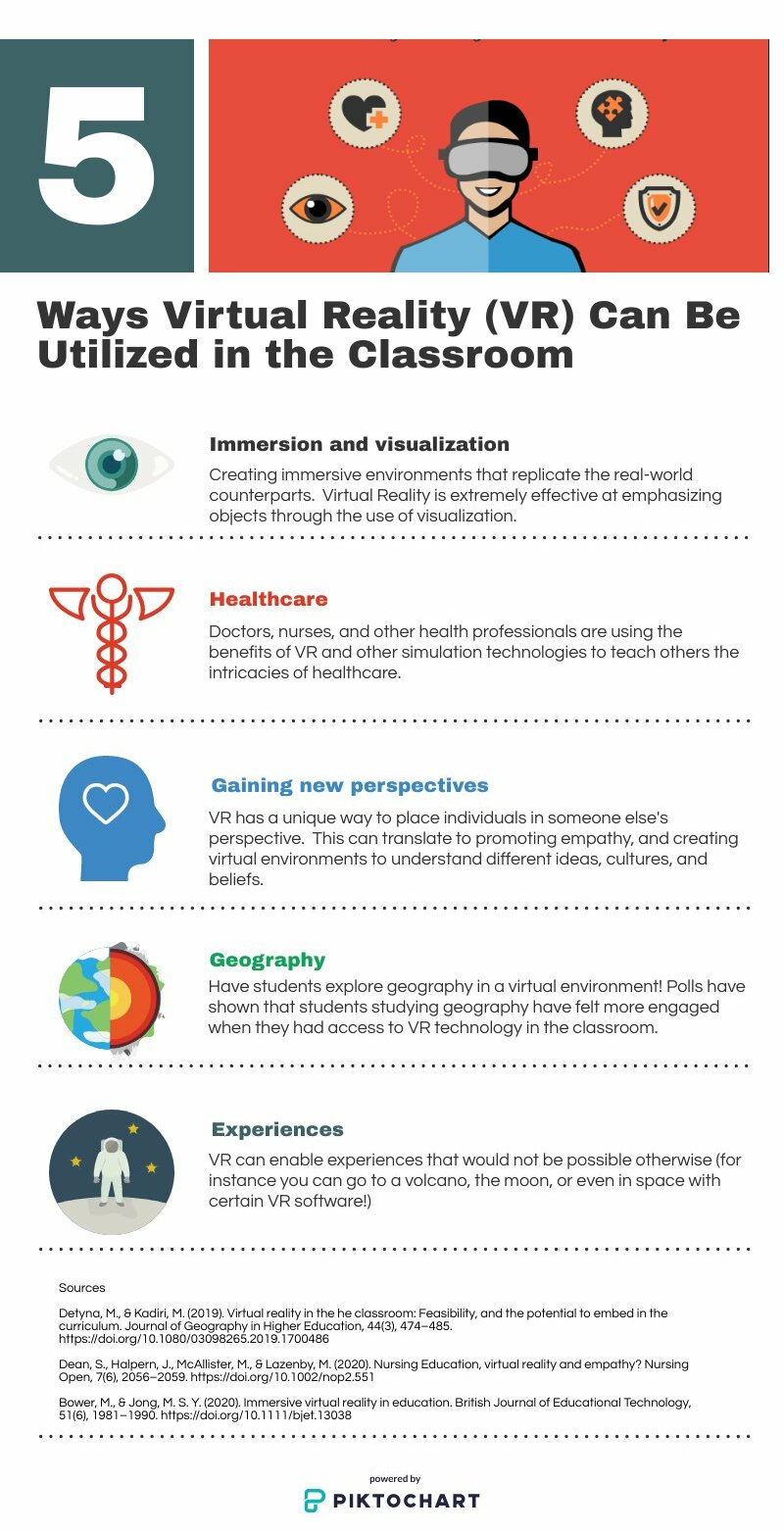 5

Ways Virtual Reality (VR) Can Be Utilized in the Classroom

Immersion and visualization

Creating immersive environments that replicate the real-world counterparts. Virtual Reality is extremely effective at emphasizing objects through the use of visualization.

Healthcare

Doctors, nurses, and other health professionals are using the benefits of VR and other simulation technologies to teach others the intricacies of healthcare.

Gaining new perspectives

VR has a unique way to place individuals in someone else's perspective. This can translate to promoting empathy, and creating virtual environments to understand different ideas, cultures, and beliefs.

Geography

Have students explore geography in a virtual environment! Polls have shown that students studying geography have felt more engaged when they had access to VR technology in the classroom.

Experiences

VR can enable experiences that would not be possible otherwise (for instance you can go to a volcano, the moon, or even in space with certain VR software!)

Sources

Detyna, M., & Kadiri, M. (2019). Virtual reality in the he classroom: Feasibility, and the potential to embed in the curriculum. Journal of Geography in Higher Education, 44(3), 474–485. https://doi.org/10.1080/03098265.2019.1700486

Dean, S., Halpern, J., McAllister, M., & Lazenby, M. (2020). Nursing Education, virtual reality and empathy? Nursing Open, 7(6), 2056–2059. https://doi.org/10.1002/nop2.551

Bower, M., & Jong, M. S. Y. (2020). Immersive virtual reality in education. British Journal of Educational Technology, 51(6), 1981–1990. https://doi.org/10.1111/bjet.13038

powered by
PIKTOCHART