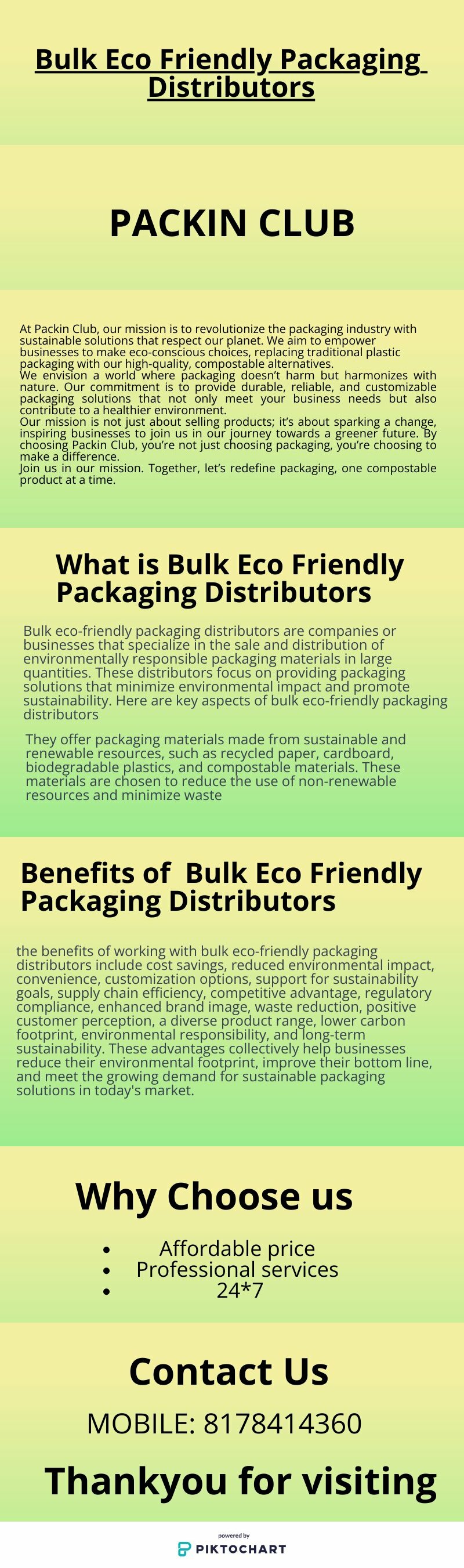 Bulk Eco Friendly Packaging Distributors

PACKIN CLUB

At Packin Club, our mission is to revolutionize the packaging industry with sustainable solutions that respect our planet. We aim to empower businesses to make eco-conscious choices, replacing traditional plastic packaging with our high-quality, compostable alternatives.
We envision a world where packaging doesn't harm but harmonizes with nature. Our commitment is to provide durable, reliable, and customizable packaging solutions that not only meet your business needs but also contribute to a healthier environment.
Our mission is not just about selling products; it's about sparking a change, inspiring businesses to join us in our journey towards a greener future. By choosing Packin Club, you're not just choosing packaging, you're choosing to make a difference.
Join us in our mission. Together, let's redefine packaging, one compostable product at a time.

What is Bulk Eco Friendly Packaging Distributors

Bulk eco-friendly packaging distributors are companies or businesses that specialize in the sale and distribution of environmentally responsible packaging materials in large quantities. These distributors focus on providing packaging solutions that minimize environmental impact and promote sustainability. Here are key aspects of bulk eco-friendly packaging distributors

They offer packaging materials made from sustainable and renewable resources, such as recycled paper, cardboard, biodegradable plastics, and compostable materials. These materials are chosen to reduce the use of non-renewable resources and minimize waste

Benefits of Bulk Eco Friendly Packaging Distributors

the benefits of working with bulk eco-friendly packaging distributors include cost savings, reduced environmental impact, convenience, customization options, support for sustainability goals, supply chain efficiency, competitive advantage, regulatory compliance, enhanced brand image, waste reduction, positive customer perception, a diverse product range, lower carbon footprint, environmental responsibility, and long-term sustainability. These advantages collectively help businesses reduce their environmental footprint, improve their bottom line, and meet the growing demand for sustainable packaging solutions in today's market.

Why Choose us

- Affordable price
- Professional services
- 24*7

Contact Us

MOBILE: 8178414360

Thankyou for visiting

powered by
PIKTOCHART