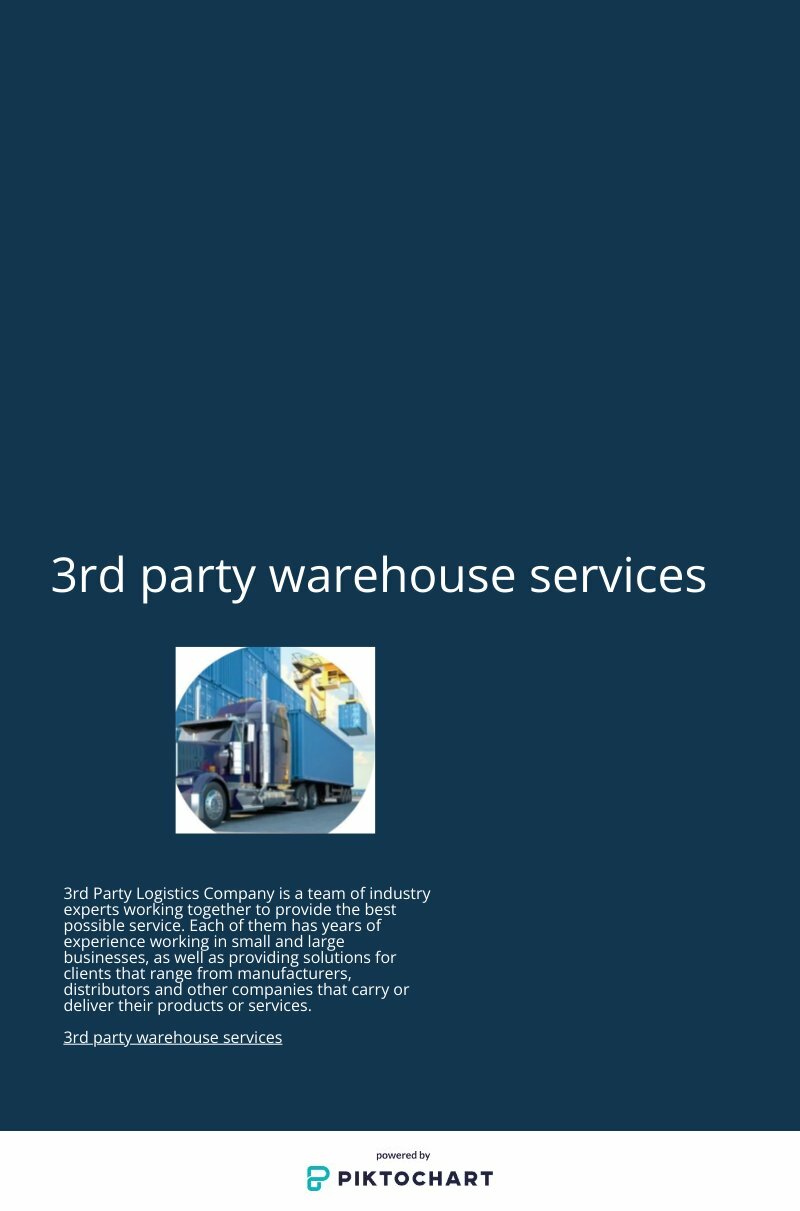 3rd party warehouse services

3rd Party Logistics Company is a team of industry experts working together to provide the best possible service. Each of them has years of experience working in small and large businesses, as well as providing solutions for clients that range from manufacturers, distributors and other companies that carry or deliver their products or services.

3rd party warehouse services

powered by
PIKTOCHART