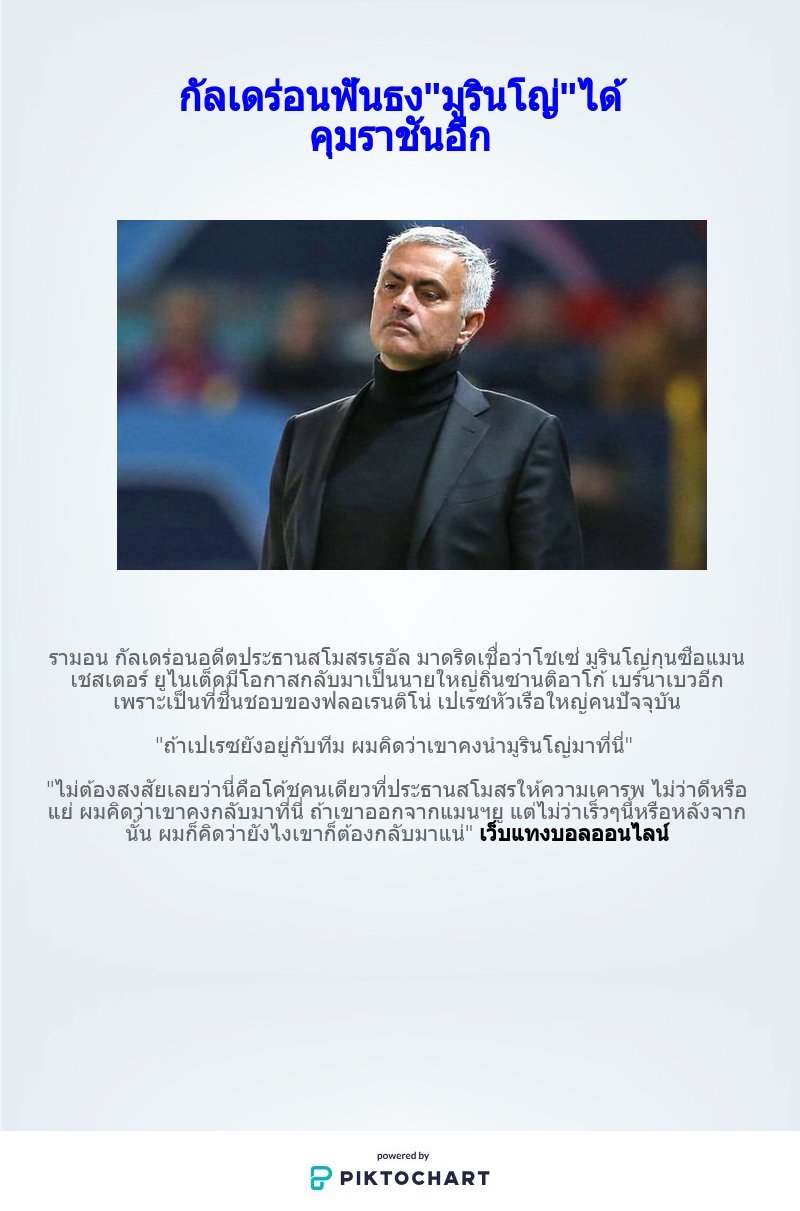 กัลเดร่อนฟันธง"มูรินโญ่"ได้คุมราชันอีก

รามอน กัลเดร่อนอดีตประธานสโมสรเรอัล มาดริดเชื่อว่าโชเซ่ มูรินโญ่กุนซือแมนเชสเตอร์ ยูไนเต็ดมีโอกาสกลับมาเป็นนายใหญ่ถิ่นซานติอาโก้ เบร์นาเบวอีก เพราะเป็นที่ชื่นชอบของฟลอเรนติโน่ เปเรซหัวเรือใหญ่คนปัจจุบัน

"ถ้าเปเรซยังอยู่กับทีม ผมคิดว่าเขาคงนำมูรินโญ่มาที่นี่"

"ไม่ต้องสงสัยเลยว่านี่คือโค้ชคนเดียวที่ประธานสโมสรให้ความเคารพ ไม่ว่าดีหรือแย่ ผมคิดว่าเขาคงกลับมาที่นี่ ถ้าเขาออกจากแมนฯยู แต่ไม่ว่าเร็วๆนี้หรือหลังจากนั้น ผมก็คิดว่ายังไงเขาก็ต้องกลับมาแน่" เว็บแทงบอลออนไลน์

powered by
PIKTOCHART