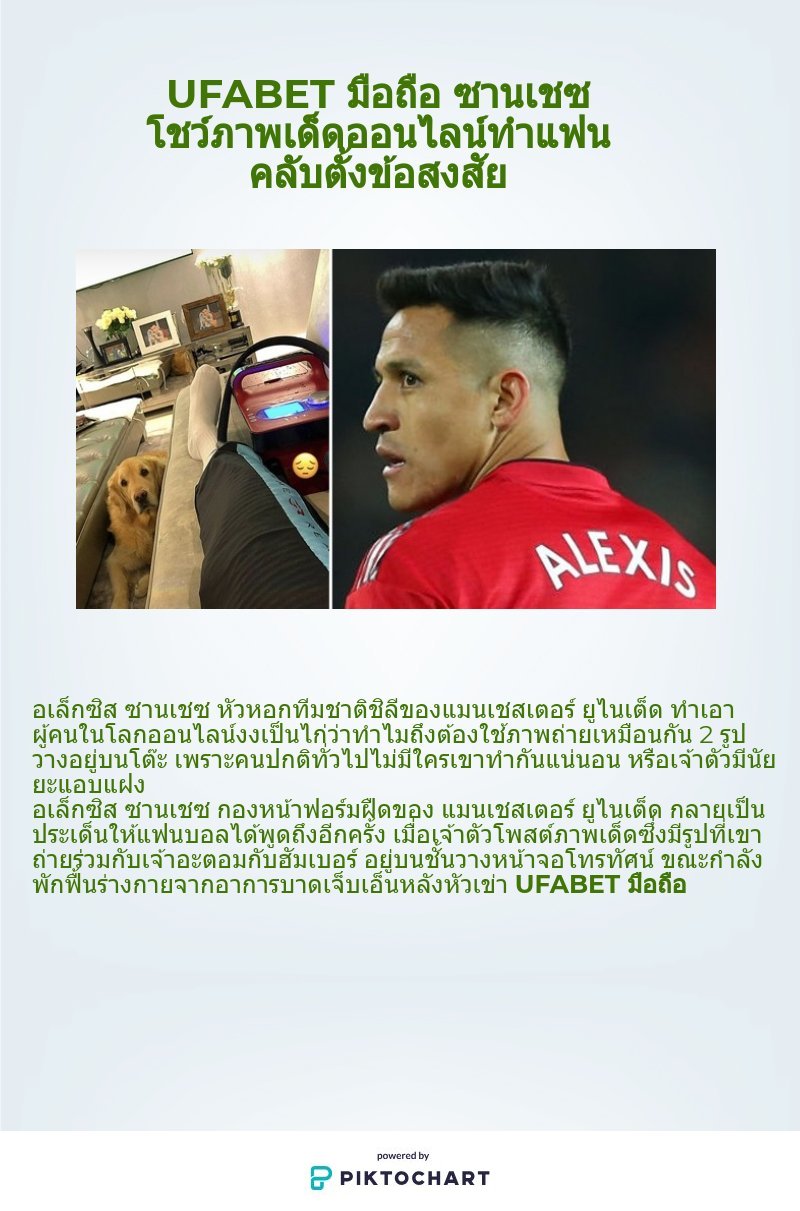 UFABET มือถือ ซานเชซ โชว์ภาพเด็ดออนไลน์ทำแฟนคลับตั้งข้อสงสัย

ALEXIS

อเล็กซิส ซานเชซ หัวหอกทีมชาติชิลีของแมนเชสเตอร์ ยูไนเต็ด ทำเอาผู้คนในโลกออนไลน์งงเป็นไก่ว่าทำไมถึงต้องใช้ภาพถ่ายเหมือนกัน 2 รูปวางอยู่บนโต๊ะ เพราะคนปกติทั่วไปไม่มีใครเขาทำกันแน่นอน หรือเจ้าตัวมีนัยยะแอบแฝง
อเล็กซิส ซานเชซ กองหน้าฟอร์มฝืดของ แมนเชสเตอร์ ยูไนเต็ด กลายเป็นประเด็นให้แฟนบอลได้พูดถึงอีกครั้ง เมื่อเจ้าตัวโพสต์ภาพเด็ดซึ่งมีรูปที่เขาถ่ายร่วมกับเจ้าอะตอมกับฮัมเบอร์ อยู่บนชั้นวางหน้าจอโทรทัศน์ ขณะกำลังพักฟื้นร่างกายจากอาการบาดเจ็บเอ็นหลังหัวเข่า UFABET มือถือ

powered by
PIKTOCHART