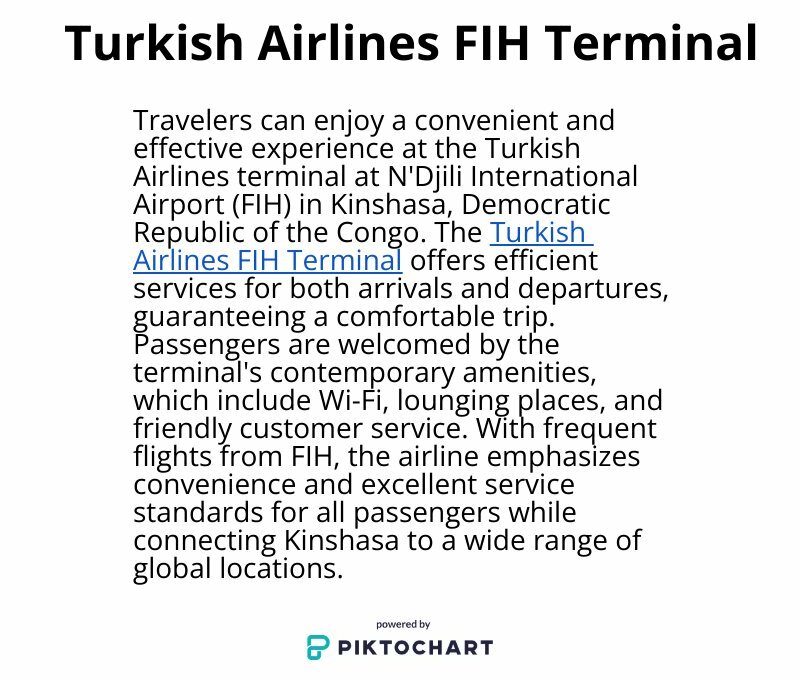 Turkish Airlines FIH Terminal

Travelers can enjoy a convenient and effective experience at the Turkish Airlines terminal at N'Djili International Airport (FIH) in Kinshasa, Democratic Republic of the Congo. The Turkish Airlines FIH Terminal offers efficient services for both arrivals and departures, guaranteeing a comfortable trip. Passengers are welcomed by the terminal's contemporary amenities, which include Wi-Fi, lounging places, and friendly customer service. With frequent flights from FIH, the airline emphasizes convenience and excellent service standards for all passengers while connecting Kinshasa to a wide range of global locations.

powered by
PIKTOCHART