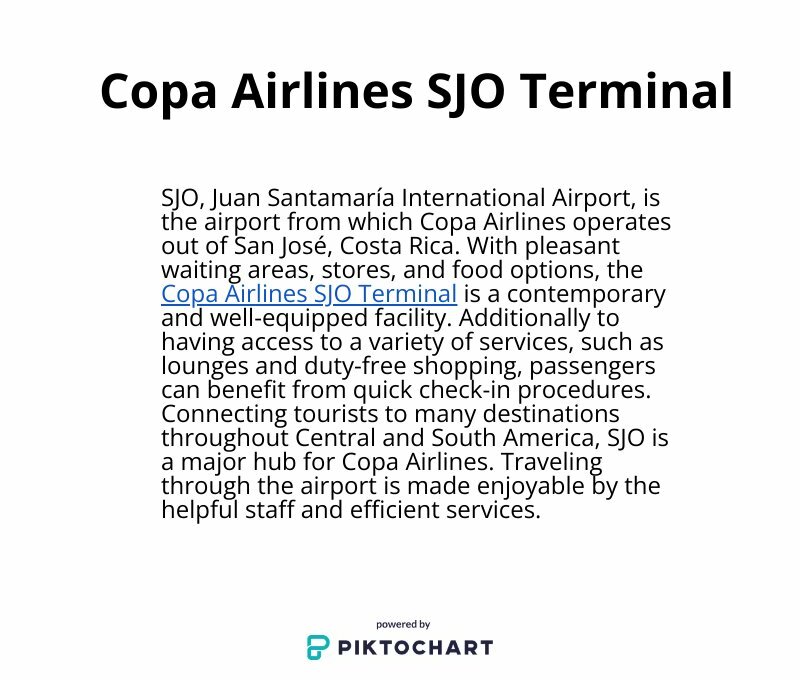 Copa Airlines SJO Terminal

SJO, Juan Santamaría International Airport, is the airport from which Copa Airlines operates out of San José, Costa Rica. With pleasant waiting areas, stores, and food options, the Copa Airlines SJO Terminal is a contemporary and well-equipped facility. Additionally to having access to a variety of services, such as lounges and duty-free shopping, passengers can benefit from quick check-in procedures. Connecting tourists to many destinations throughout Central and South America, SJO is a major hub for Copa Airlines. Traveling through the airport is made enjoyable by the helpful staff and efficient services.

powered by
PIKTOCHART