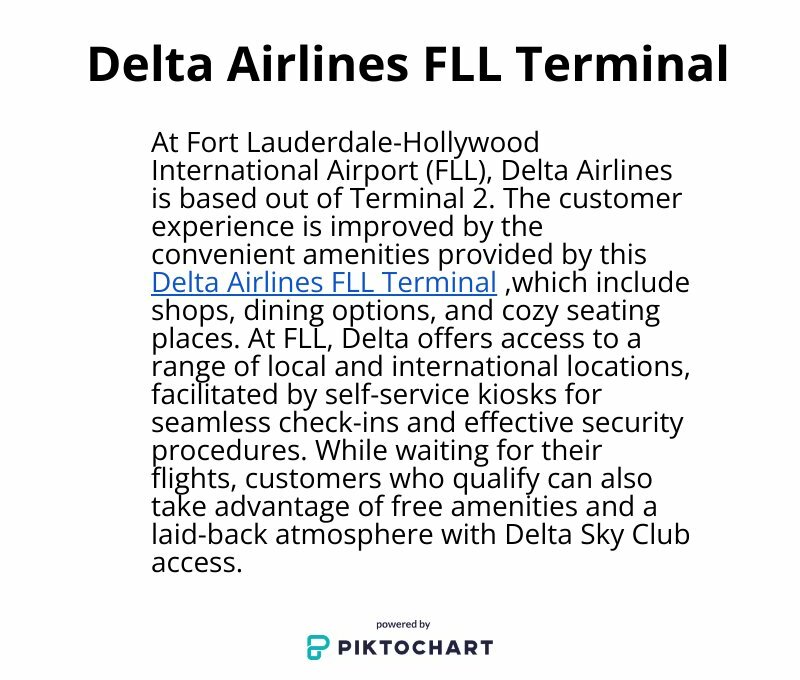 Delta Airlines FLL Terminal

At Fort Lauderdale-Hollywood International Airport (FLL), Delta Airlines is based out of Terminal 2. The customer experience is improved by the convenient amenities provided by this Delta Airlines FLL Terminal ,which include shops, dining options, and cozy seating places. At FLL, Delta offers access to a range of local and international locations, facilitated by self-service kiosks for seamless check-ins and effective security procedures. While waiting for their flights, customers who qualify can also take advantage of free amenities and a laid-back atmosphere with Delta Sky Club access.

powered by
PIKTOCHART