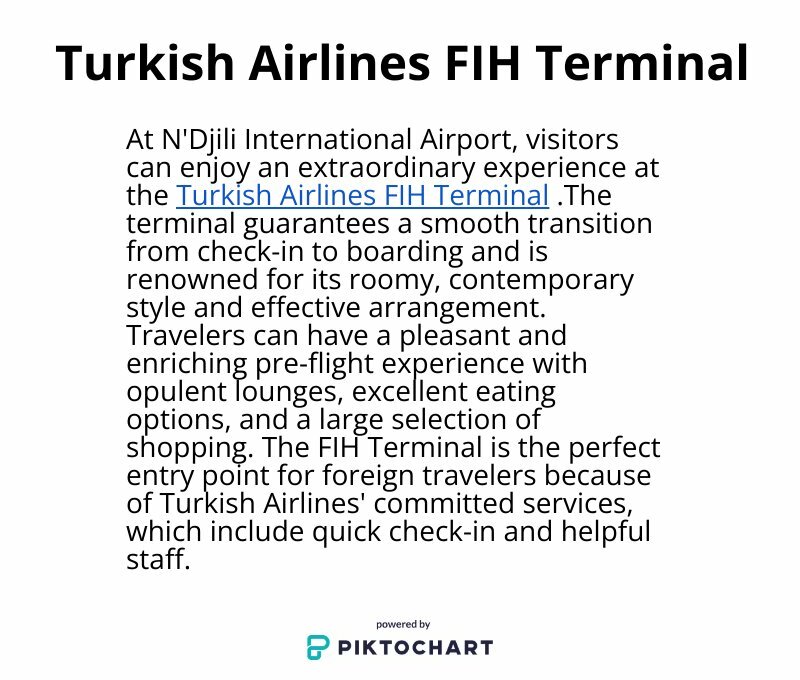 Turkish Airlines FIH Terminal

At N'Djili International Airport, visitors can enjoy an extraordinary experience at the Turkish Airlines FIH Terminal .The terminal guarantees a smooth transition from check-in to boarding and is renowned for its roomy, contemporary style and effective arrangement. Travelers can have a pleasant and enriching pre-flight experience with opulent lounges, excellent eating options, and a large selection of shopping. The FIH Terminal is the perfect entry point for foreign travelers because of Turkish Airlines' committed services, which include quick check-in and helpful staff.

powered by
PIKTOCHART