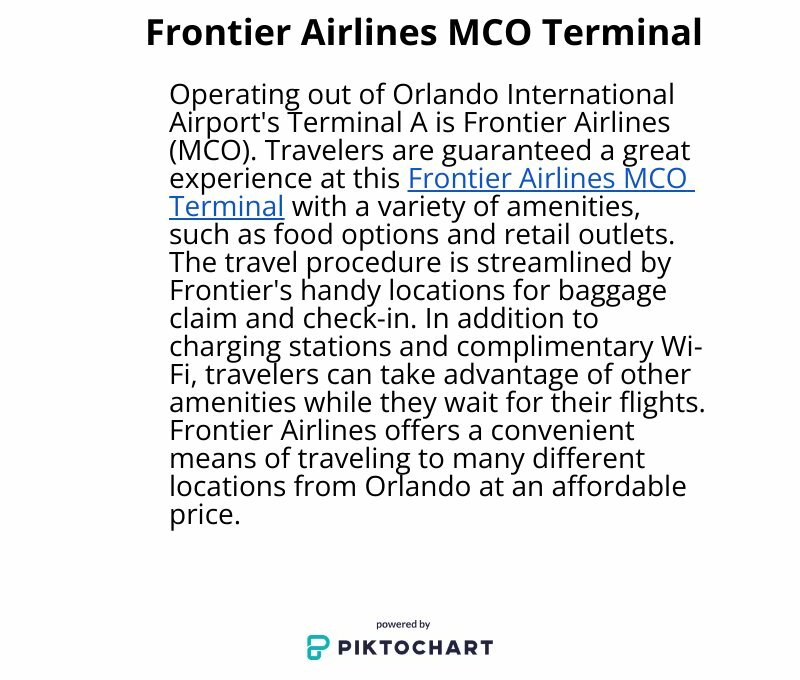 Frontier Airlines MCO Terminal

Operating out of Orlando International Airport's Terminal A is Frontier Airlines (MCO). Travelers are guaranteed a great experience at this Frontier Airlines MCO Terminal with a variety of amenities, such as food options and retail outlets. The travel procedure is streamlined by Frontier's handy locations for baggage claim and check-in. In addition to charging stations and complimentary Wi-Fi, travelers can take advantage of other amenities while they wait for their flights. Frontier Airlines offers a convenient means of traveling to many different locations from Orlando at an affordable price.

powered by
PIKTOCHART