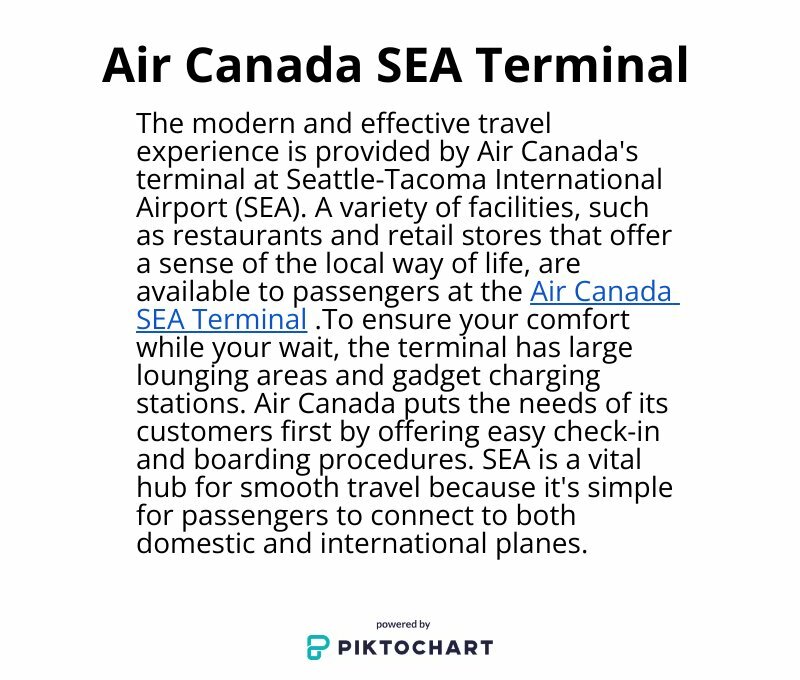 Air Canada SEA Terminal

The modern and effective travel experience is provided by Air Canada's terminal at Seattle-Tacoma International Airport (SEA). A variety of facilities, such as restaurants and retail stores that offer a sense of the local way of life, are available to passengers at the Air Canada SEA Terminal .To ensure your comfort while your wait, the terminal has large lounging areas and gadget charging stations. Air Canada puts the needs of its customers first by offering easy check-in and boarding procedures. SEA is a vital hub for smooth travel because it's simple for passengers to connect to both domestic and international planes.

powered by
PIKTOCHART