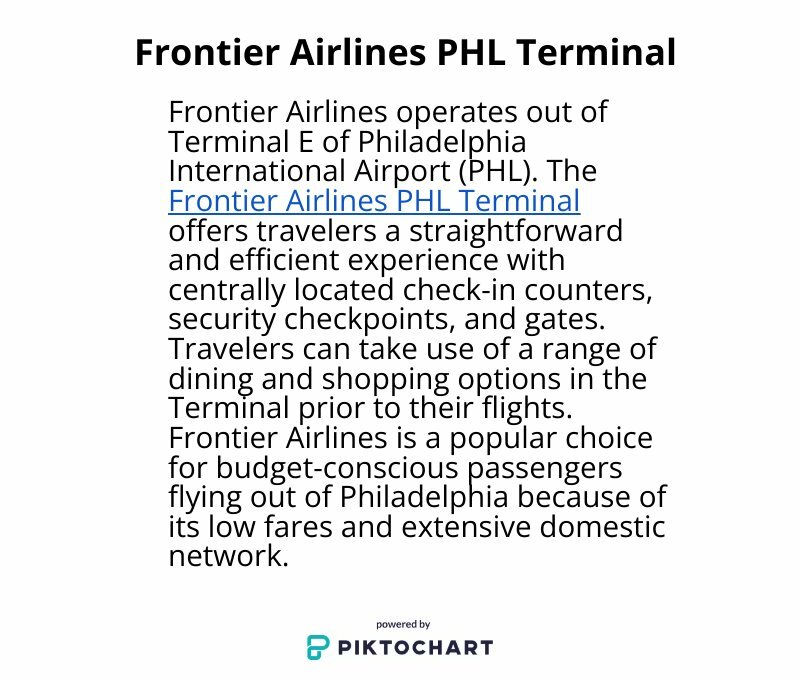 Frontier Airlines PHL Terminal

Frontier Airlines operates out of Terminal E of Philadelphia International Airport (PHL). The Frontier Airlines PHL Terminal offers travelers a straightforward and efficient experience with centrally located check-in counters, security checkpoints, and gates. Travelers can take use of a range of dining and shopping options in the Terminal prior to their flights. Frontier Airlines is a popular choice for budget-conscious passengers flying out of Philadelphia because of its low fares and extensive domestic network.

powered by
PIKTOCHART